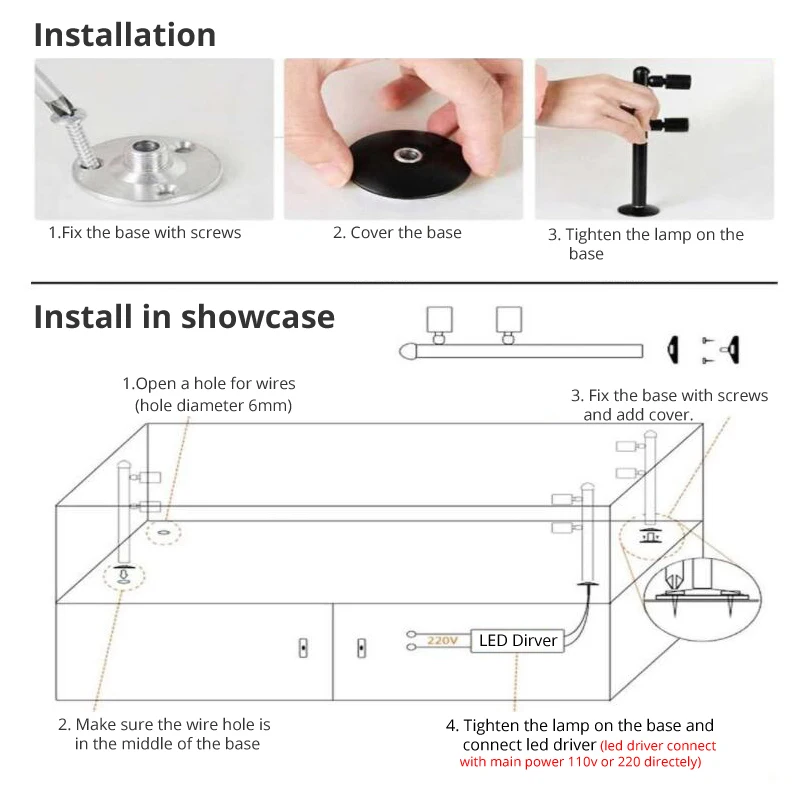 Installation

1.Fix the base with screws

2. Cover the base

3. Tighten the lamp on the base

Install in showcase

1.Open a hole for wires (hole diameter 6mm)

3. Fix the base with screws and add cover.

220V

LED Dirver

2. Make sure the wire hole is in the middle of the base

4. Tighten the lamp on the base and connect led driver (led driver connect with main power 110v or 220 directely)