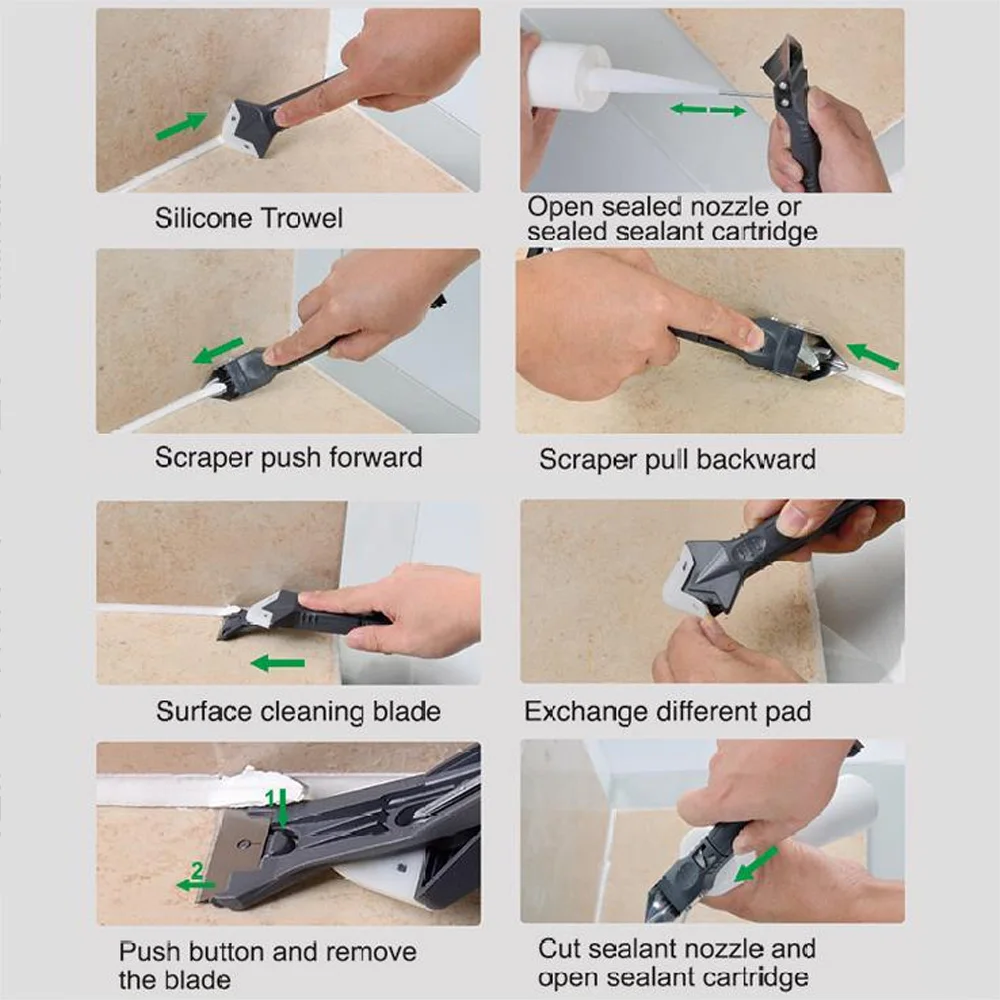 Silicone Trowel

Open sealed nozzle or sealed sealant cartridge

Scraper push forward

Scraper pull backward

Surface cleaning blade

Exchange different pad

1

2

Push button and remove the blade

Cut sealant nozzle and open sealant cartridge