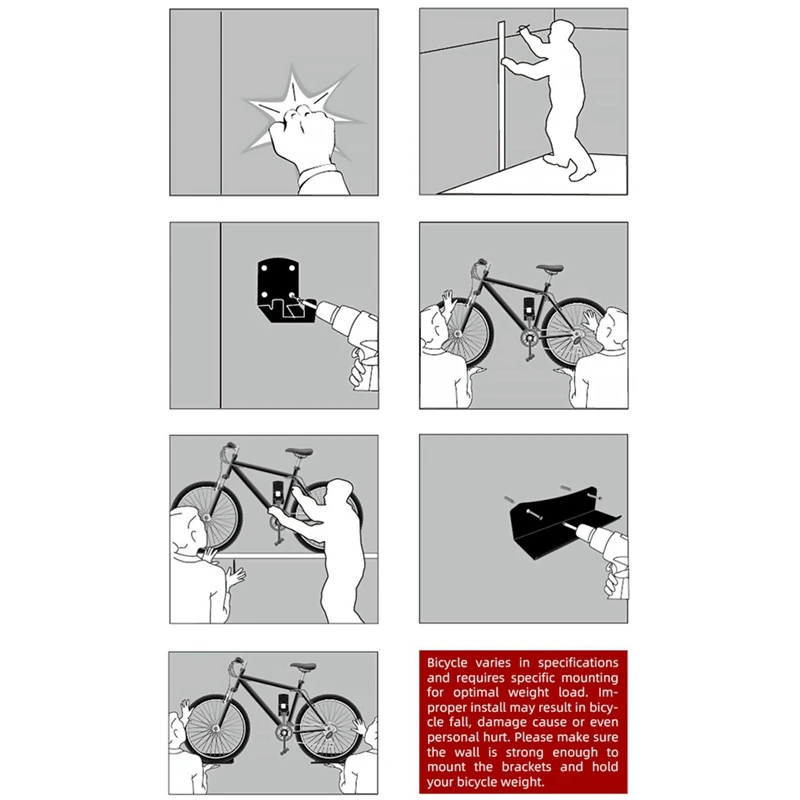 Bicycle varies in specifications and requires specific mounting for optimal weight load. Improper install may result in bicycle fall, damage cause or even personal hurt. Please make sure the wall is strong enough to mount the brackets and hold your bicycle weight.