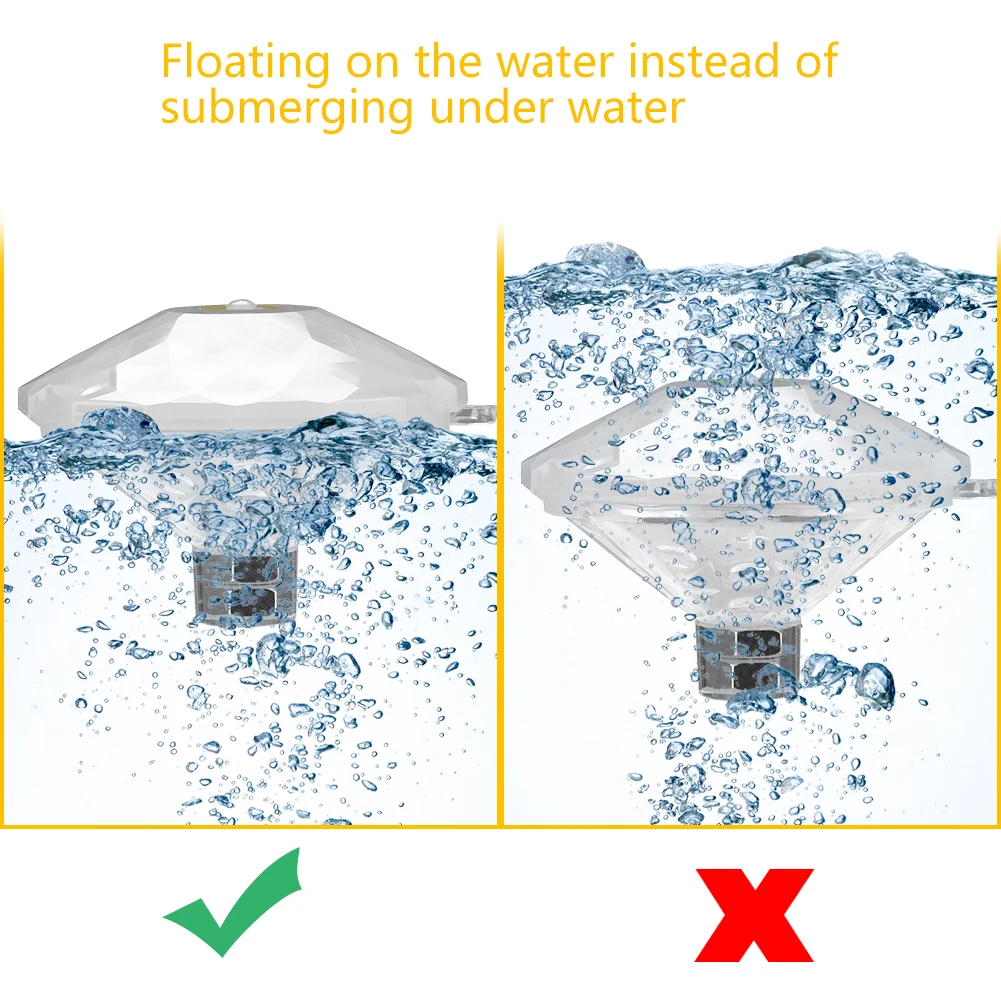 Floating on the water instead of submerging under water