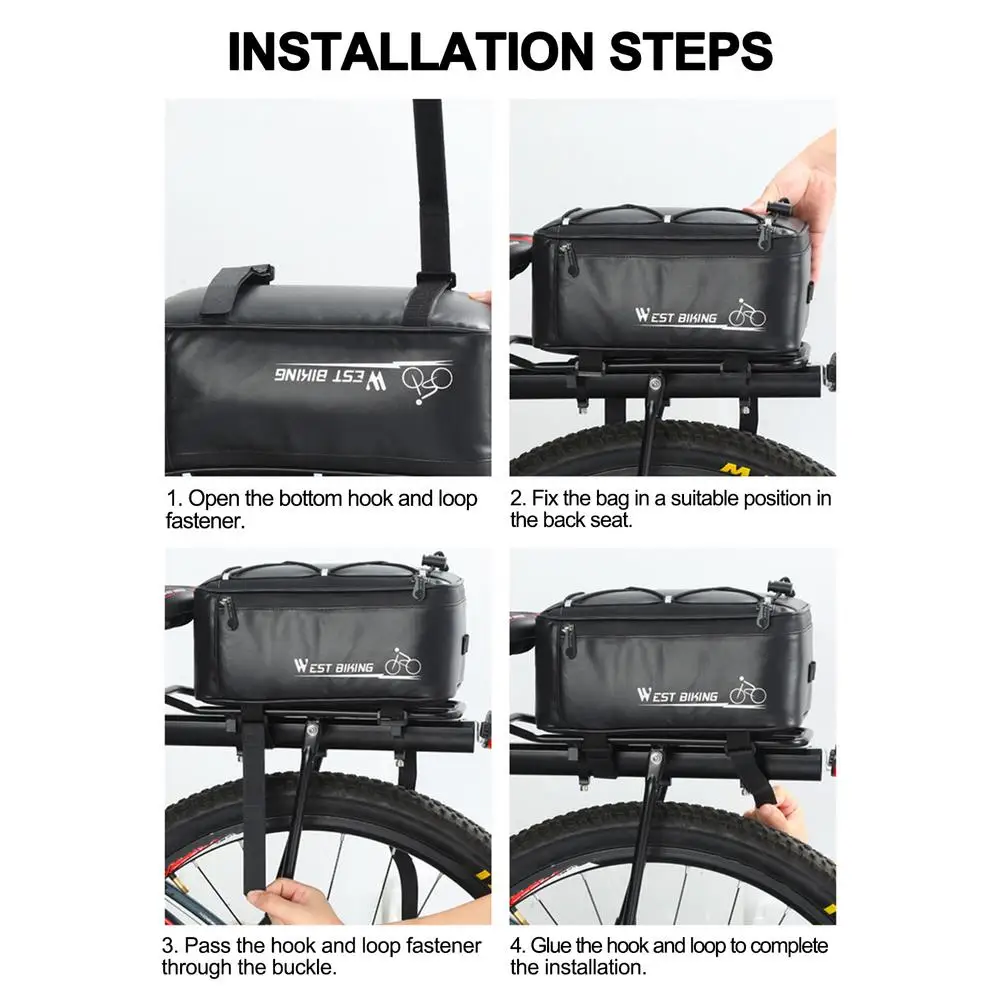 INSTALLATION STEPS

WEST BIKING

1. Open the bottom hook and loop fastener.

WEST BIKING

2. Fix the bag in a suitable position in the back seat.

WEST BIKING

3. Pass the hook and loop fastener through the buckle.

WEST BIKING

4. Glue the hook and loop to complete the installation.