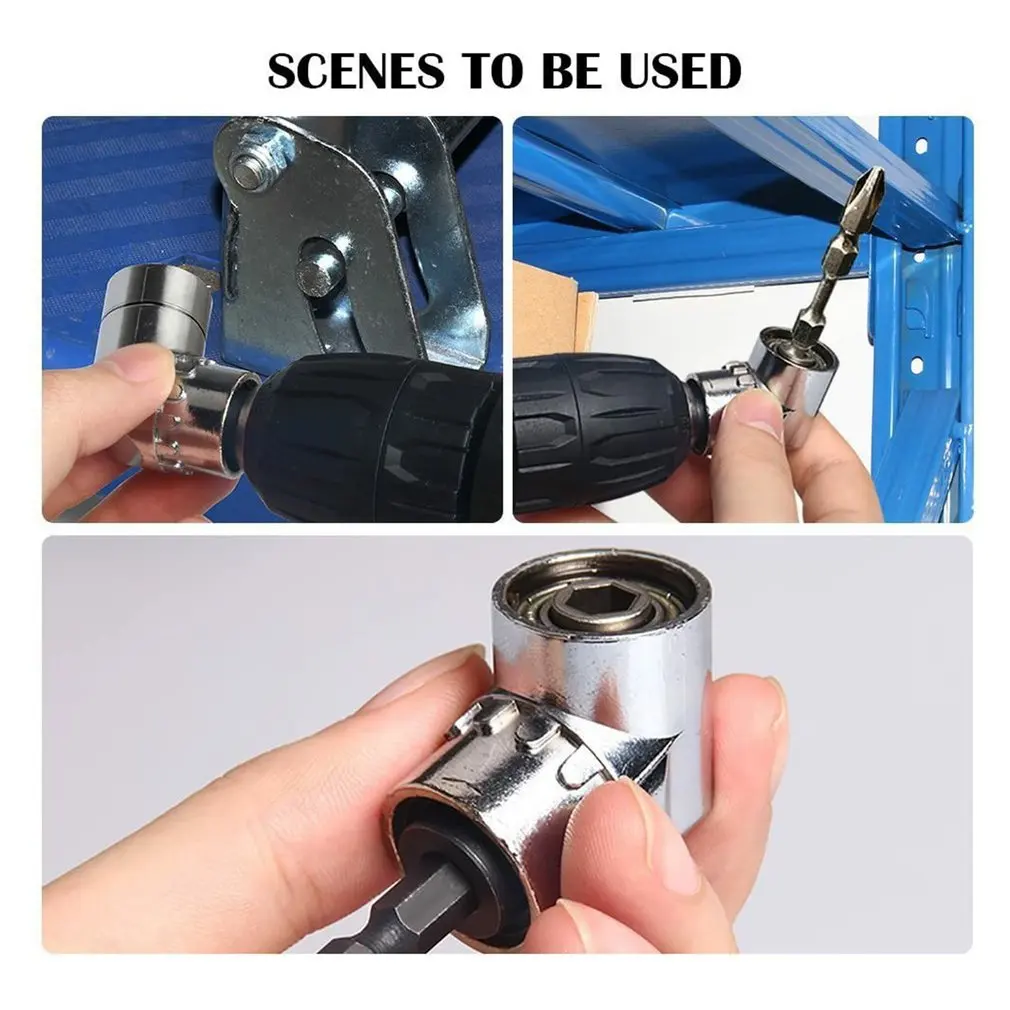 SCENES TO BE USED