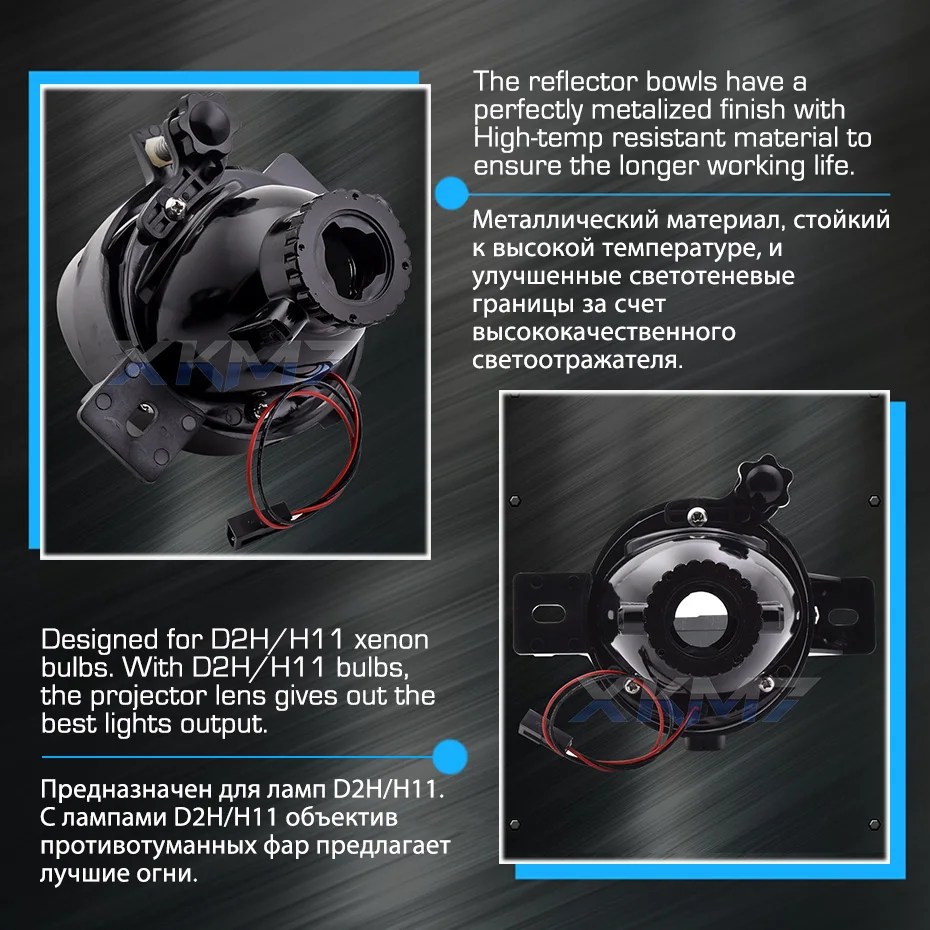 The reflector bowls have a perfectly metalized finish with High-temp resistant material to ensure the longer working life.

Металлический материал, стойкий к высокой температуре, и улучшенные светотеневые границы за счет высококачественного светоотражателя.

XKMT

Designed for D2H/H11 xenon bulbs. With D2H/H11 bulbs, the projector lens gives out the best lights output.

Предназначен для ламп D2H/H11. С лампами D2H/H11 объектив противотуманных фар предлагает лучшие огни.

XKMT