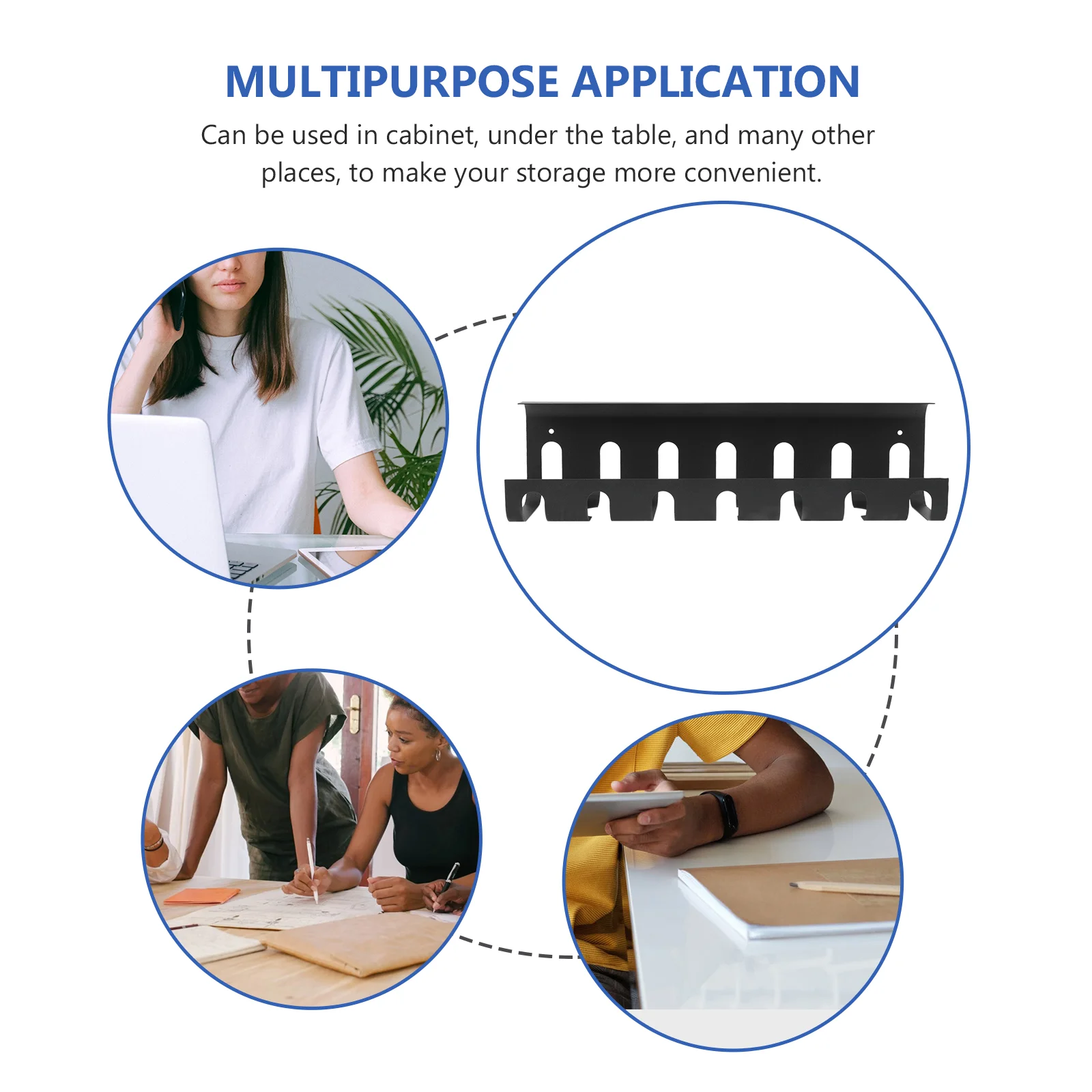 MULTIPURPOSE APPLICATION

Can be used in cabinet, under the table, and many other places, to make your storage more convenient.