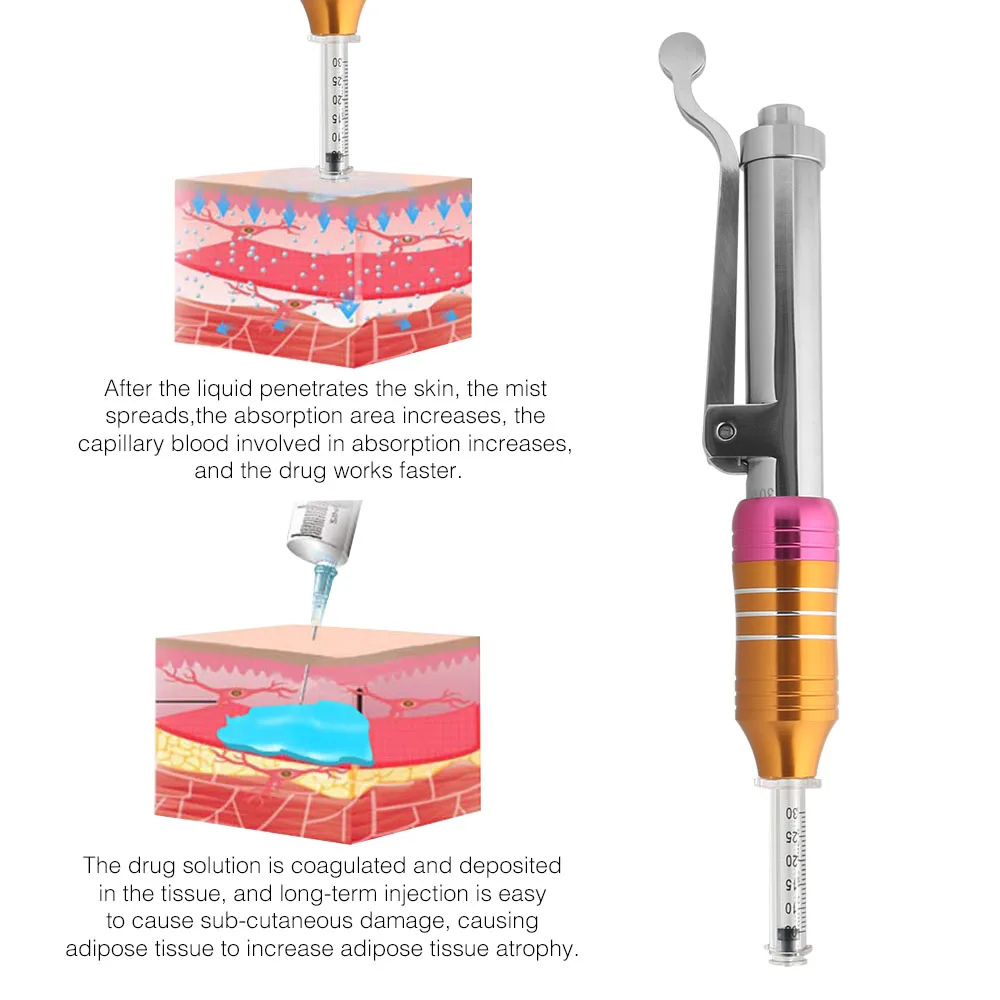 30
25
20
15
10

After the liquid penetrates the skin, the mist spreads,the absorption area increases, the capillary blood involved in absorption increases, and the drug works faster.

The drug solution is coagulated and deposited in the tissue, and long-term injection is easy to cause sub-cutaneous damage, causing adipose tissue to increase adipose tissue atrophy.

30
25
20
15
10