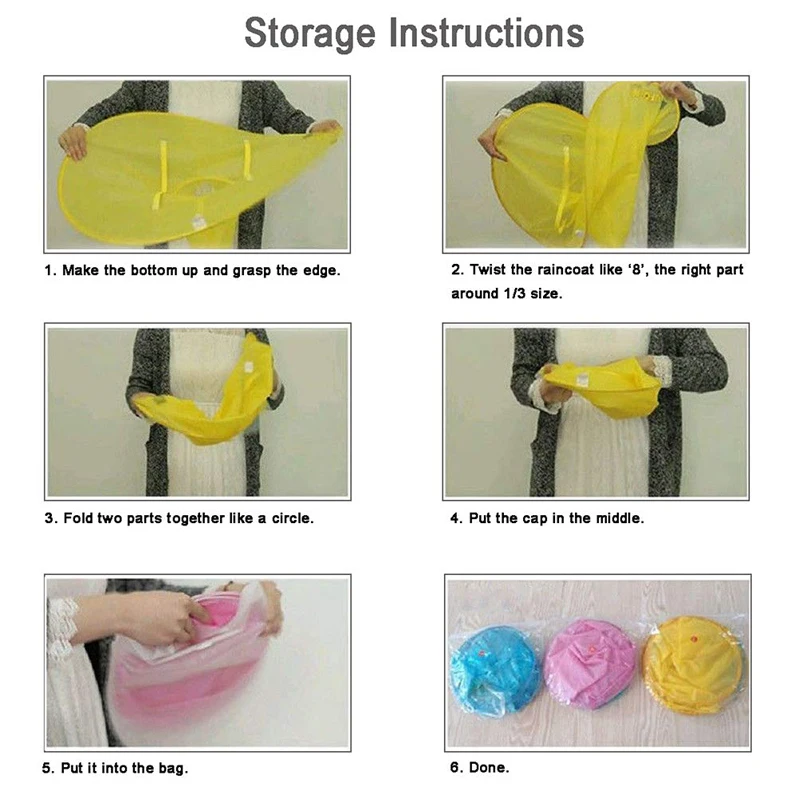 Storage Instructions

1. Make the bottom up and grasp the edge.

2. Twist the raincoat like '8', the right part around 1/3 size.

3. Fold two parts together like a circle.

4. Put the cap in the middle.

5. Put it into the bag.

6. Done.