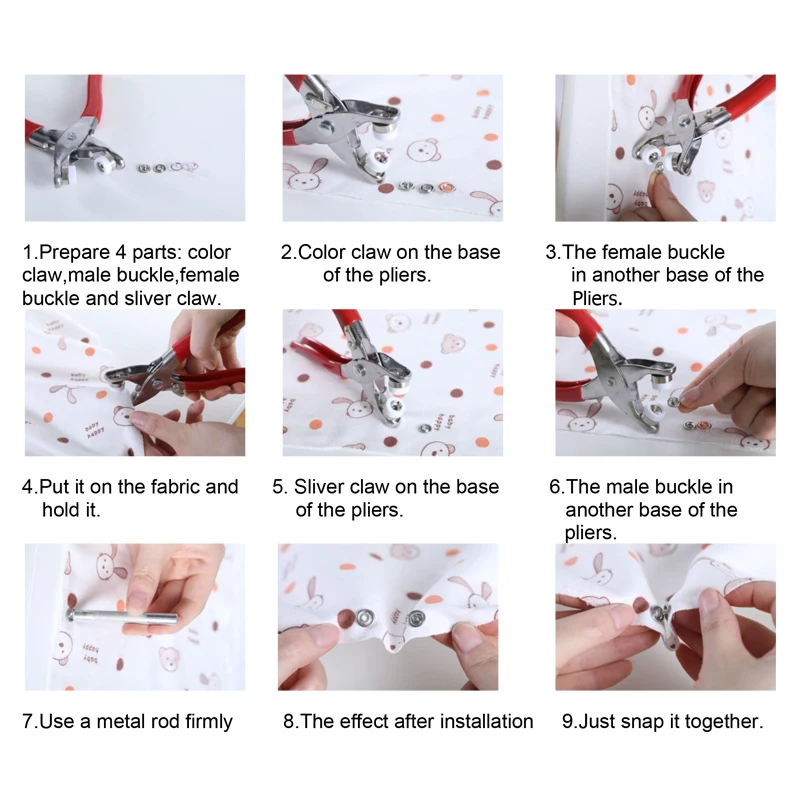 1.Prepare 4 parts: color claw,male buckle,female buckle and sliver claw.

2.Color claw on the base of the pliers.

3.The female buckle in another base of the Pliers.

4.Put it on the fabric and hold it.

5. Sliver claw on the base of the pliers.

6.The male buckle in another base of the pliers.

7.Use a metal rod firmly

8.The effect after installation

9.Just snap it together.