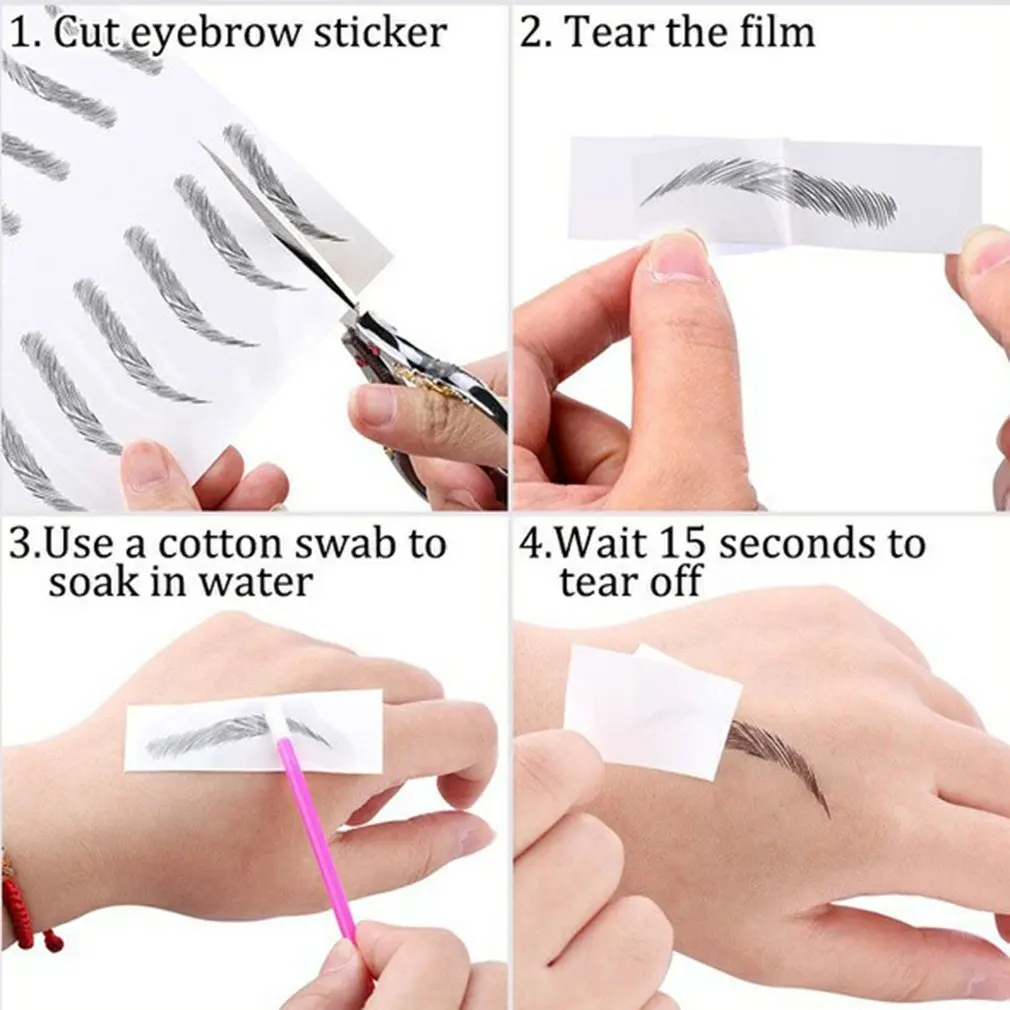 1. Cut eyebrow sticker

2. Tear the film

3.Use a cotton swab to soak in water

4.Wait 15 seconds to tear off