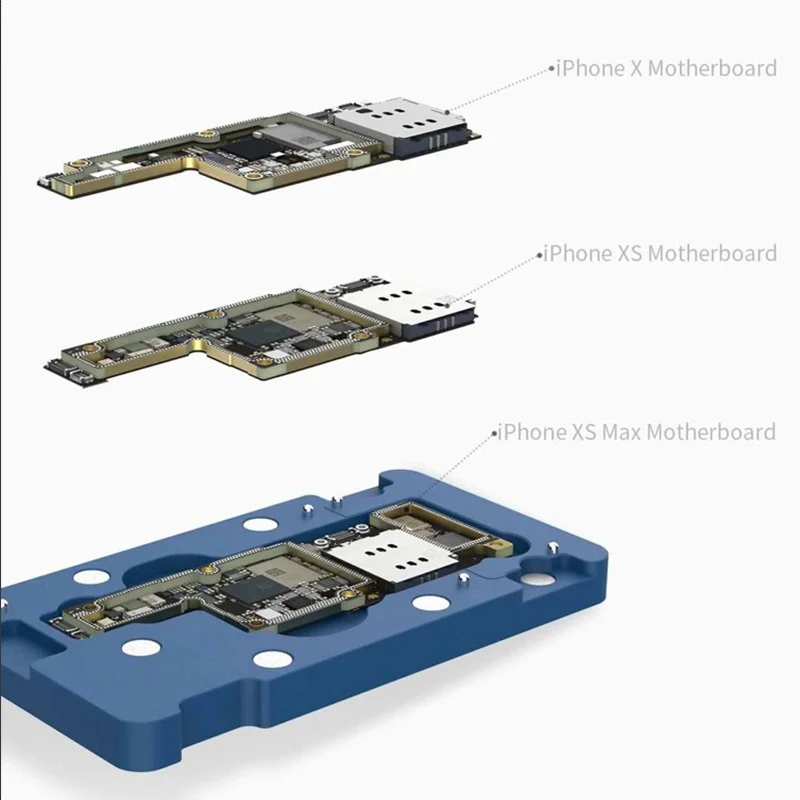 iPhone X Motherboard

iPhone XS Motherboard

iPhone XS Max Motherboard