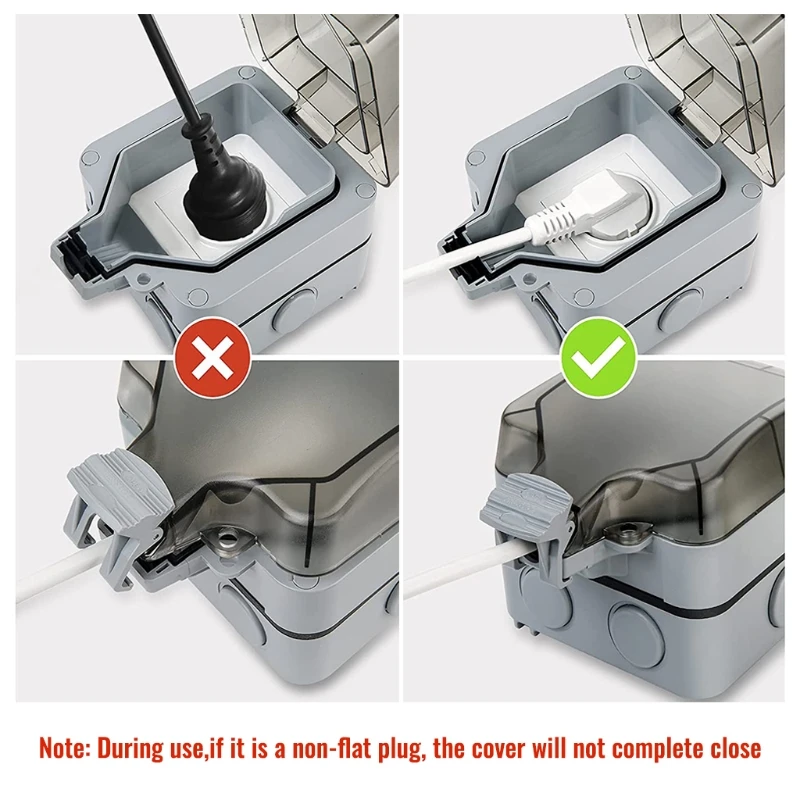 Note: During use,if it is a non-flat plug, the cover will not complete close