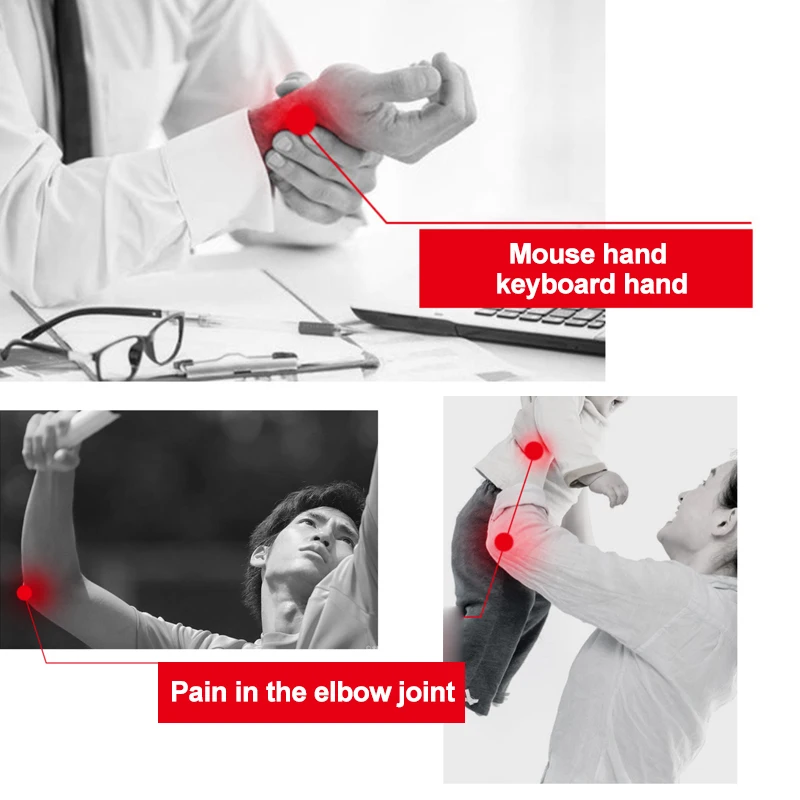 Mouse hand
keyboard hand

Pain in the elbow joint