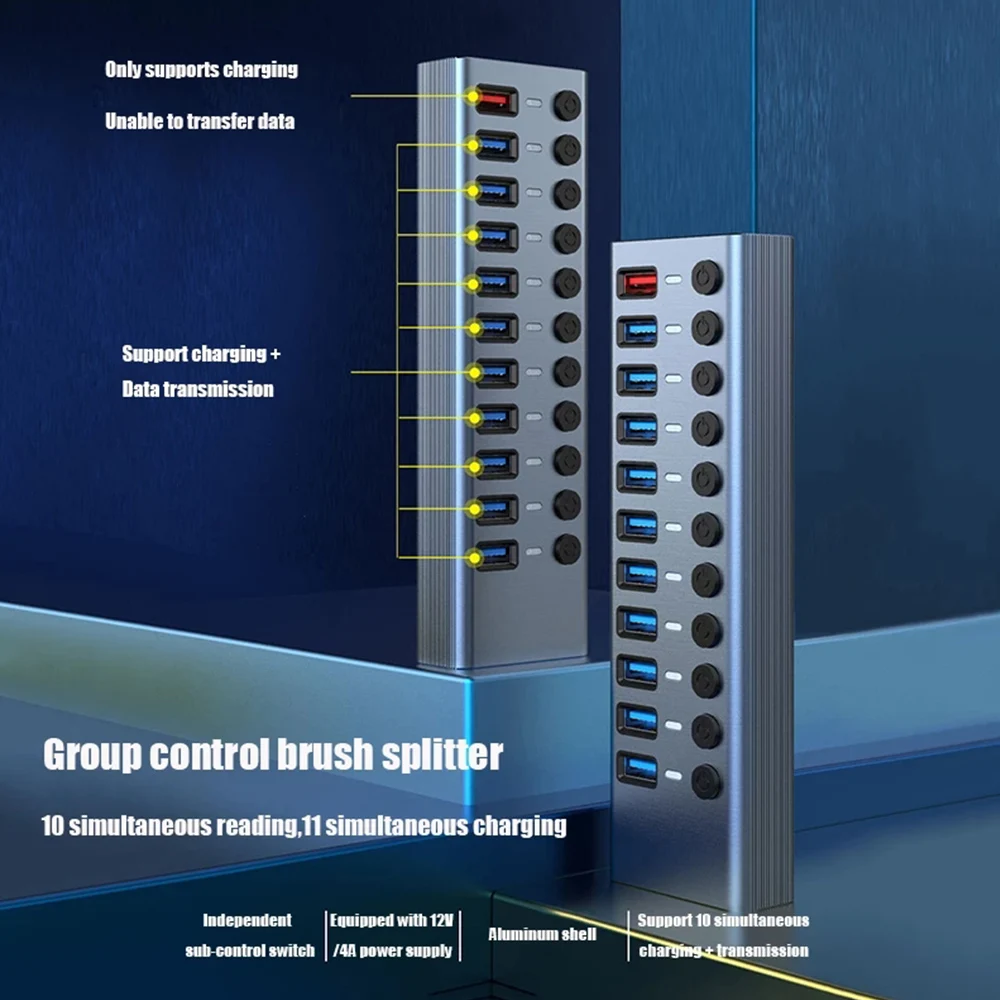 Only supports charging
Unable to transfer data

Support charging +
Data transmission

Group control brush splitter

10 simultaneous reading,11 simultaneous charging

Independent sub-control switch

Equipped with 12V /4A power supply

Aluminum shell

Support 10 simultaneous charging + transmission