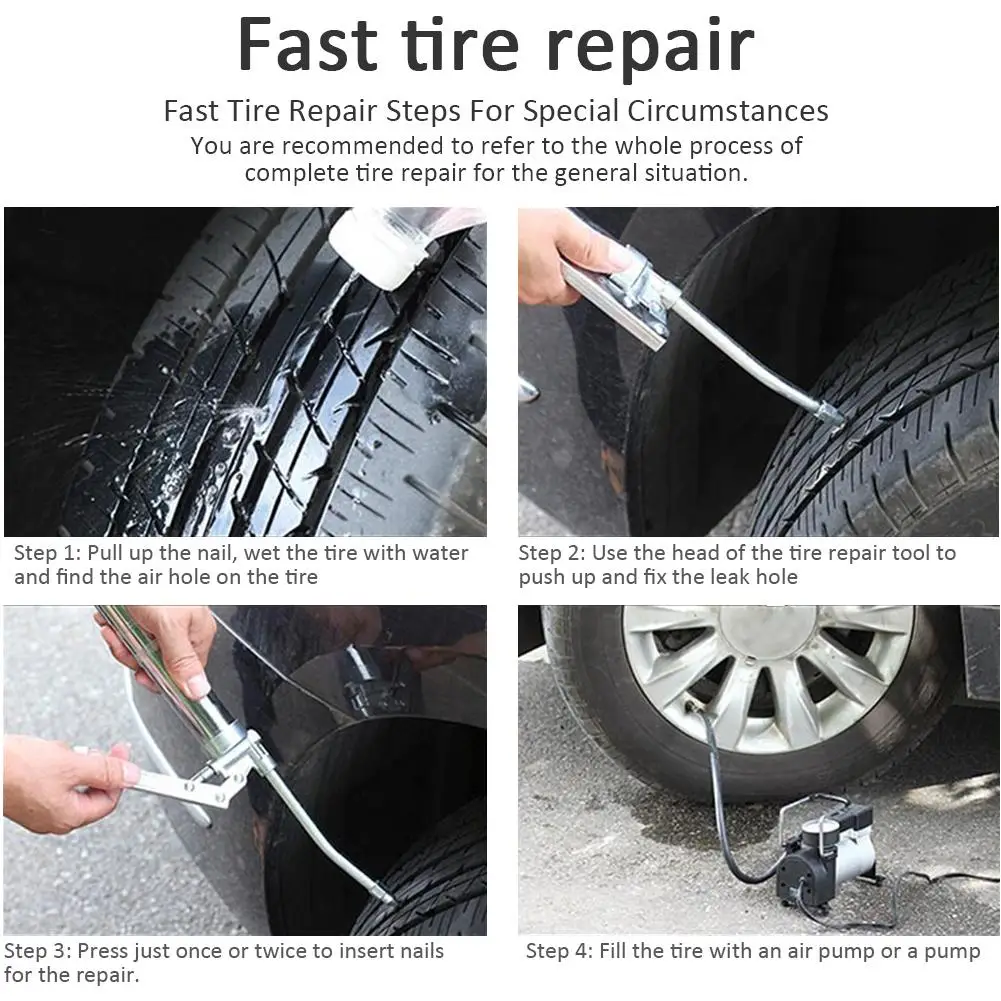 Fast tire repair

Fast Tire Repair Steps For Special Circumstances
You are recommended to refer to the whole process of complete tire repair for the general situation.

Step 1: Pull up the nail, wet the tire with water and find the air hole on the tire

Step 2: Use the head of the tire repair tool to push up and fix the leak hole

Step 3: Press just once or twice to insert nails for the repair.

Step 4: Fill the tire with an air pump or a pump