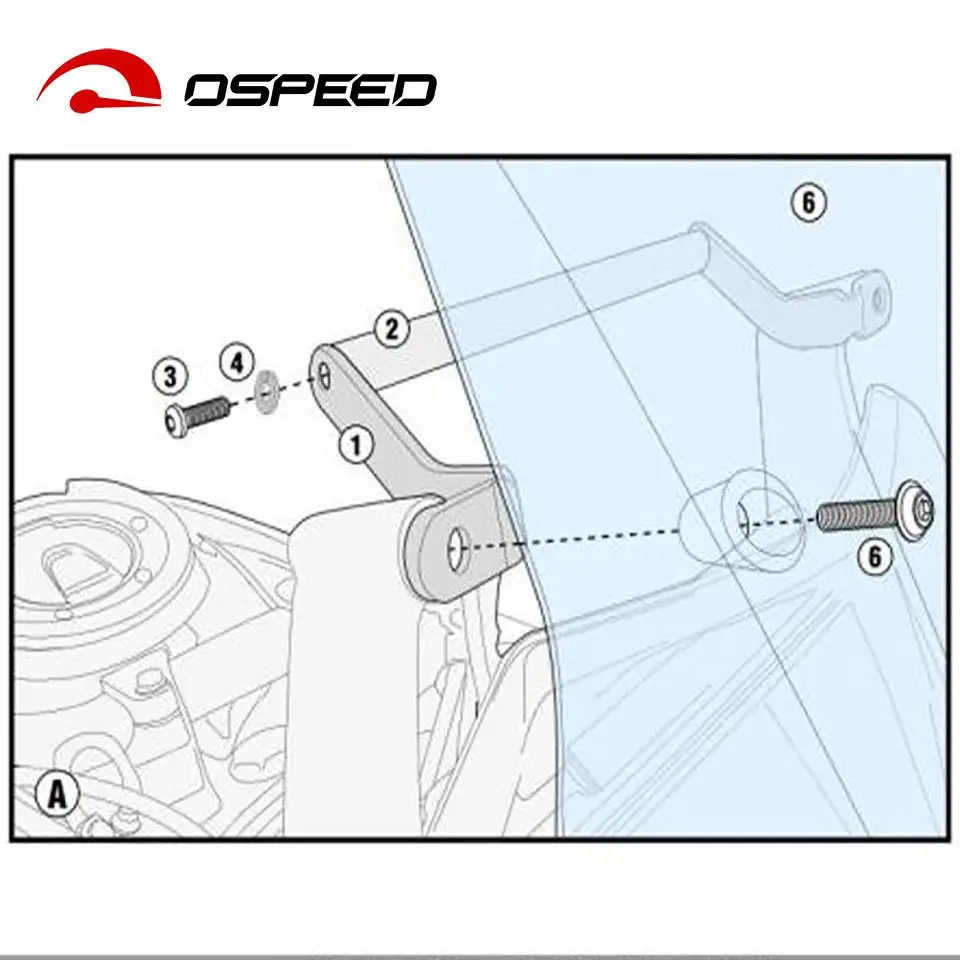 OSPEED

6
2
3
4
1
6
A