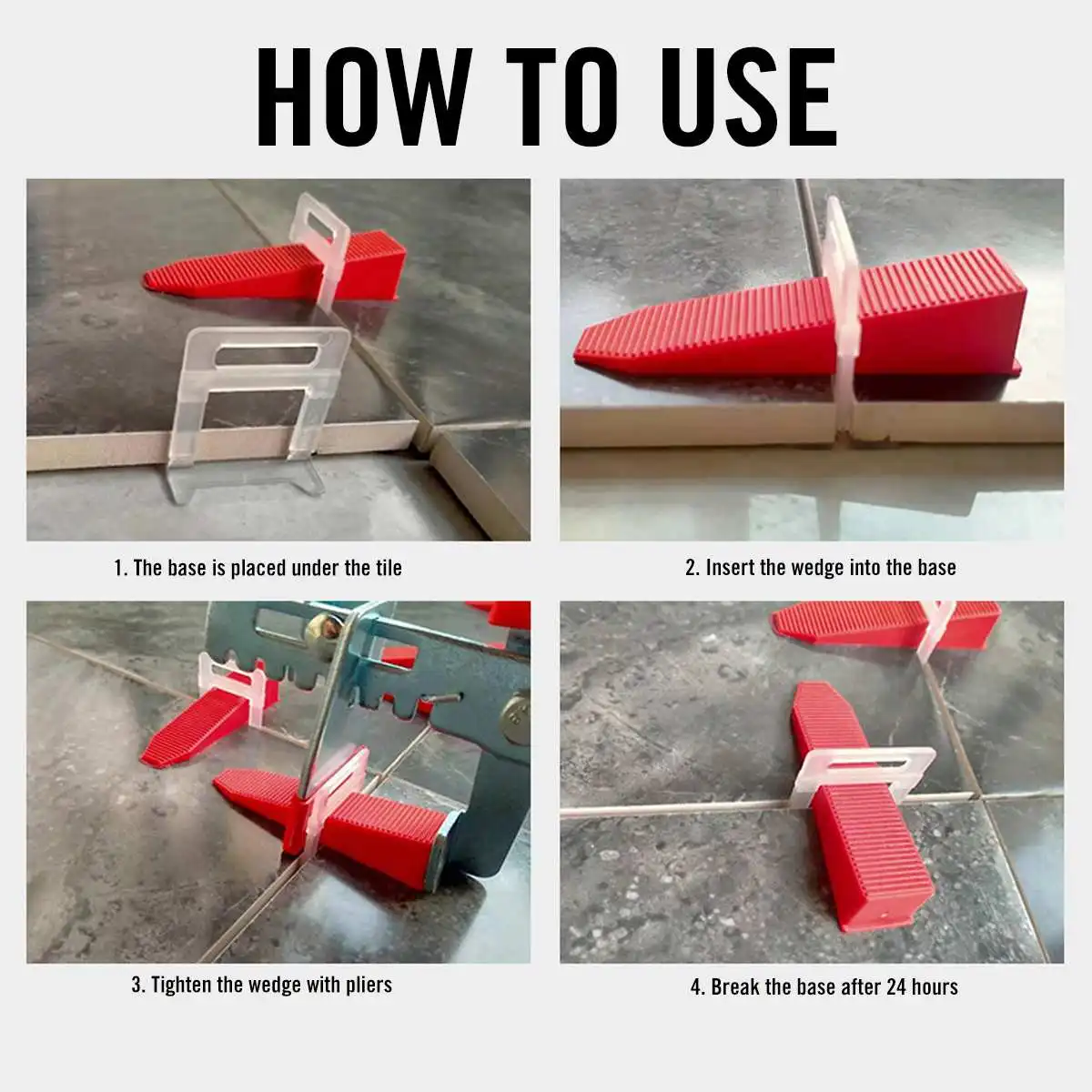 HOW TO USE

1. The base is placed under the tile

2. Insert the wedge into the base

3. Tighten the wedge with pliers

4. Break the base after 24 hours