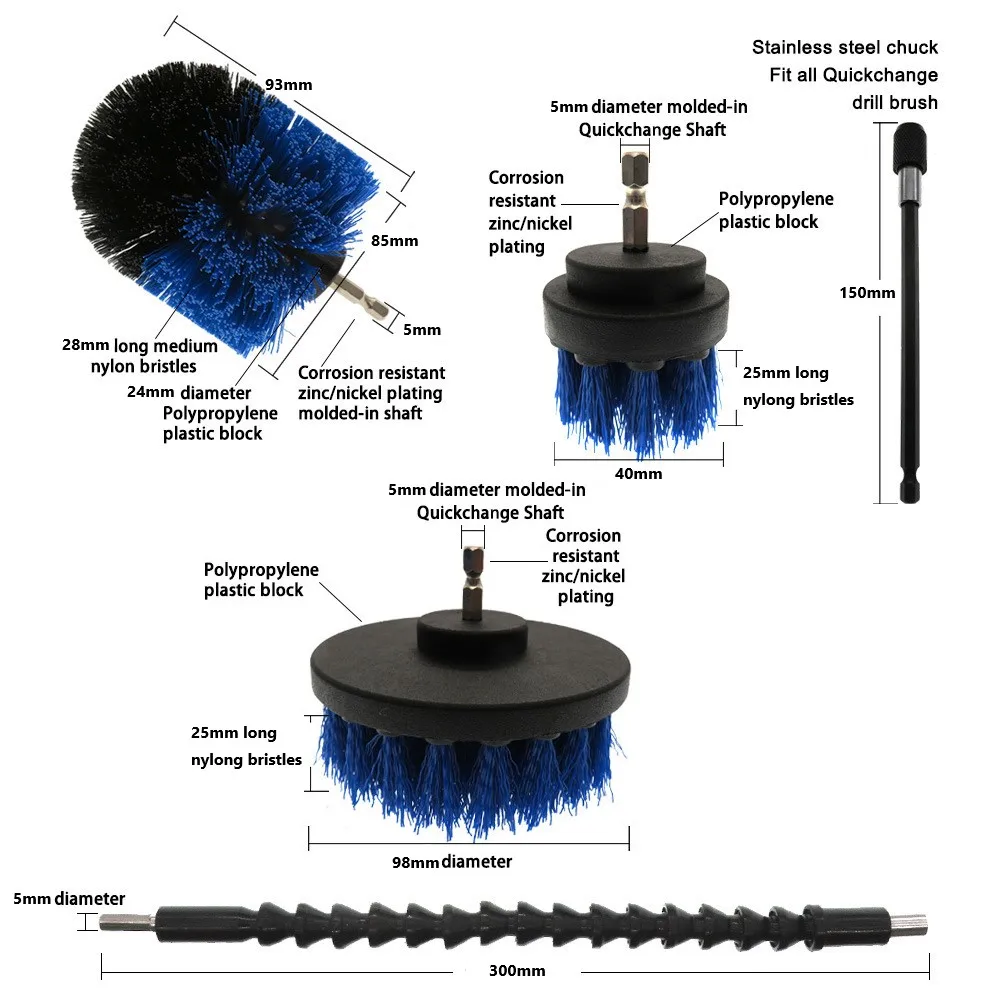 93mm

85mm

5mm

28mm long medium nylon bristles

24mm diameter Polypropylene plastic block

Corrosion resistant zinc/nickel plating molded-in shaft

5mm diameter molded-in Quickchange Shaft

Corrosion resistant zinc/nickel plating

Polypropylene plastic block

25mm long nylong bristles

40mm

Stainless steel chuck Fit all Quickchange drill brush

150mm

5mm diameter molded-in Quickchange Shaft

Corrosion resistant zinc/nickel plating

Polypropylene plastic block

25mm long nylong bristles

98mm diameter

5mm diameter

300mm