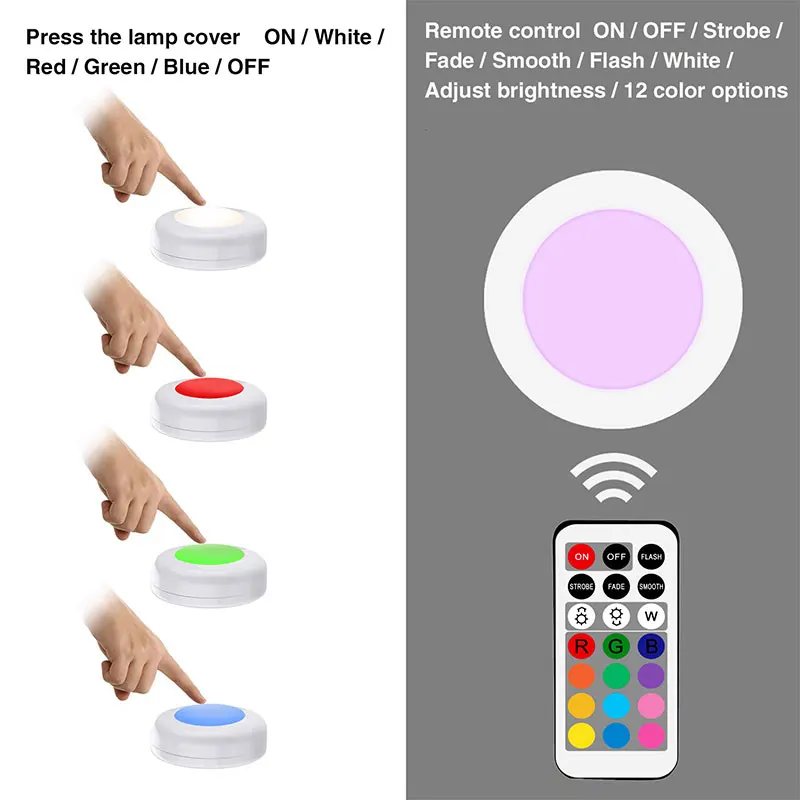 Press the lamp cover ON / White / Red / Green / Blue / OFF

Remote control ON / OFF / Strobe / Fade / Smooth / Flash / White / Adjust brightness / 12 color options

ON OFF FLASH
STROBE FADE SMOOTH
W
R G B