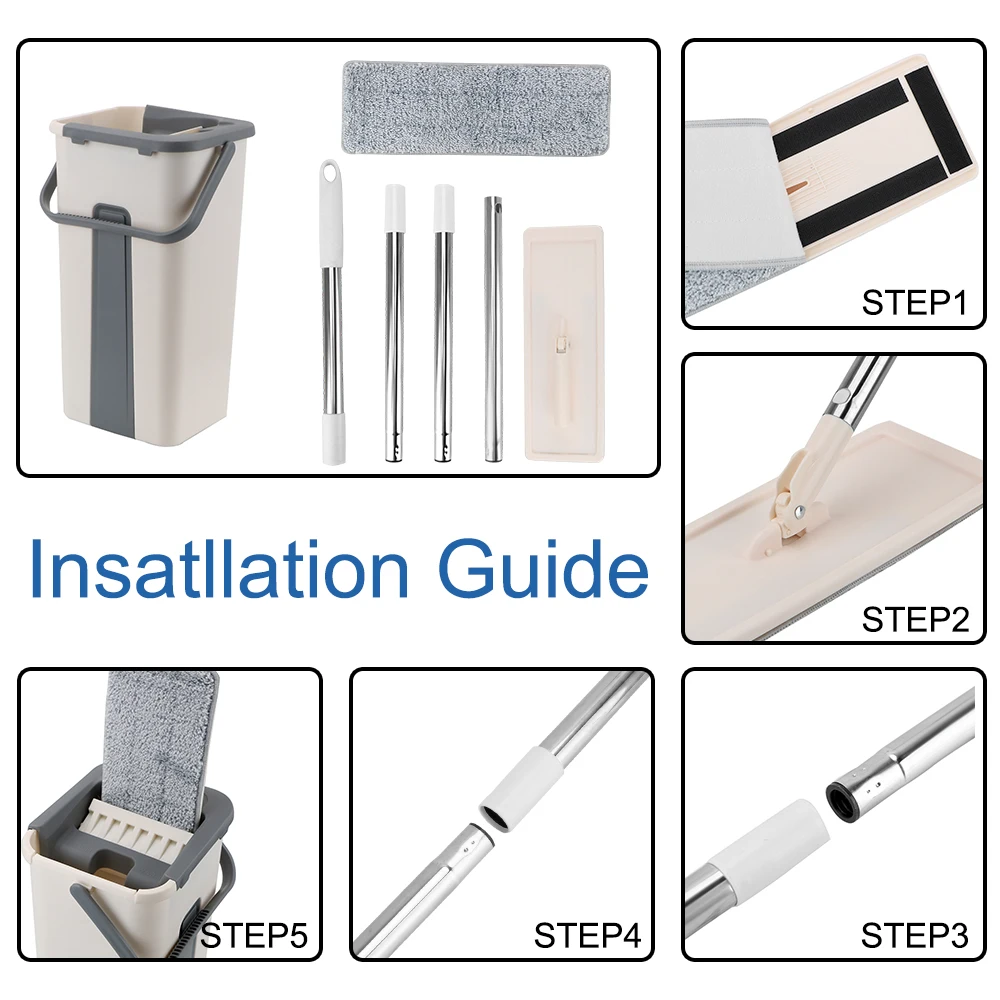 STEP1

STEP2

Insatllation Guide

STEP5

STEP4

STEP3