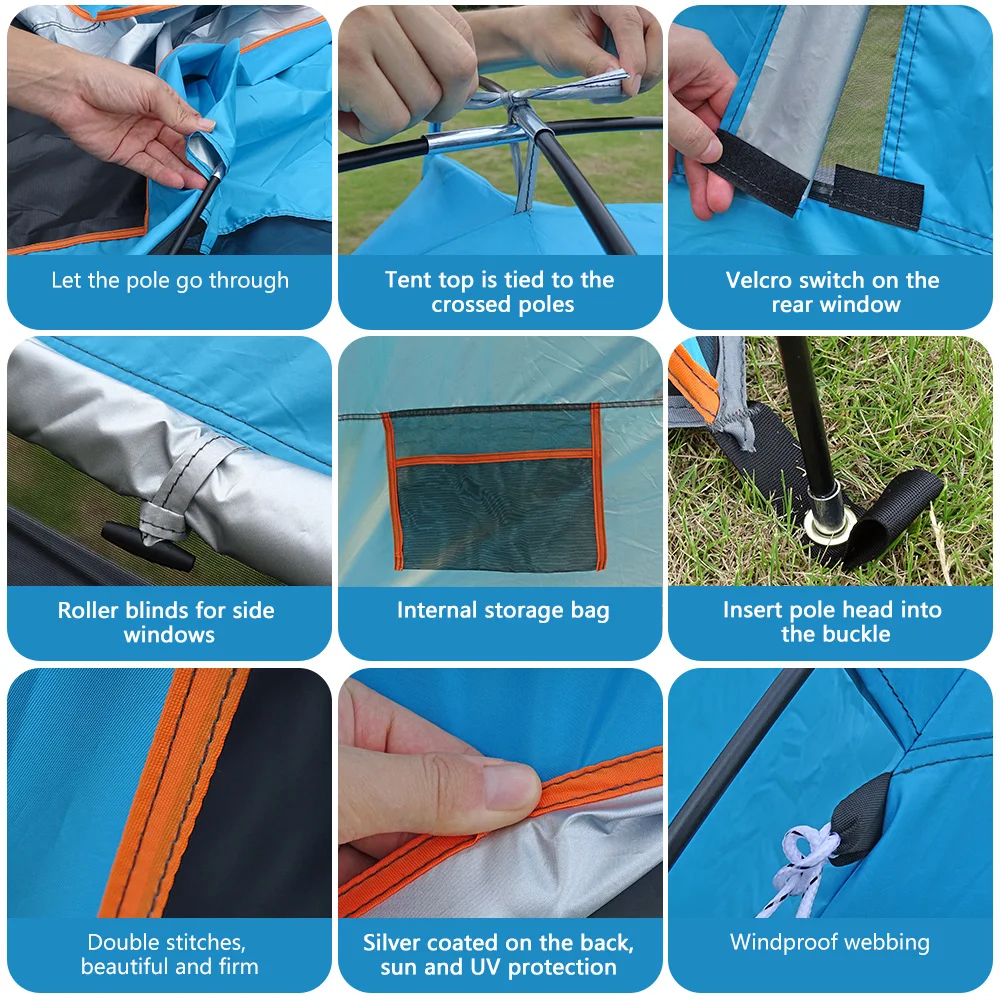 Let the pole go through

Tent top is tied to the crossed poles

Velcro switch on the rear window

Roller blinds for side windows

Internal storage bag

Insert pole head into the buckle

Double stitches, beautiful and firm

Silver coated on the back, sun and UV protection

Windproof webbing