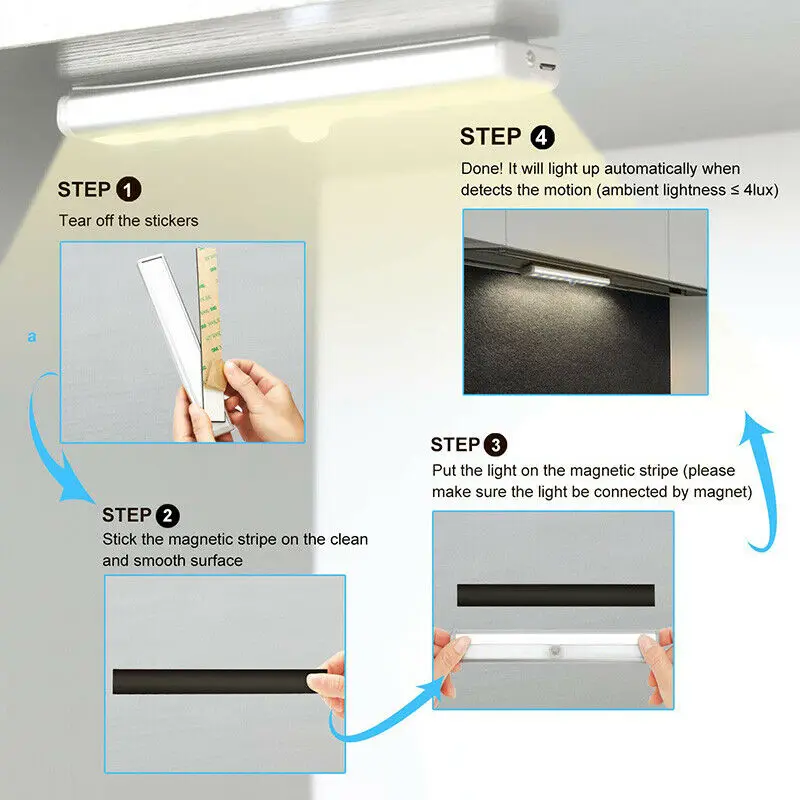 STEP 1
Tear off the stickers

a

STEP 2
Stick the magnetic stripe on the clean and smooth surface

STEP 3
Put the light on the magnetic stripe (please make sure the light be connected by magnet)

STEP 4
Done! It will light up automatically when detects the motion (ambient lightness ≤ 4lux)