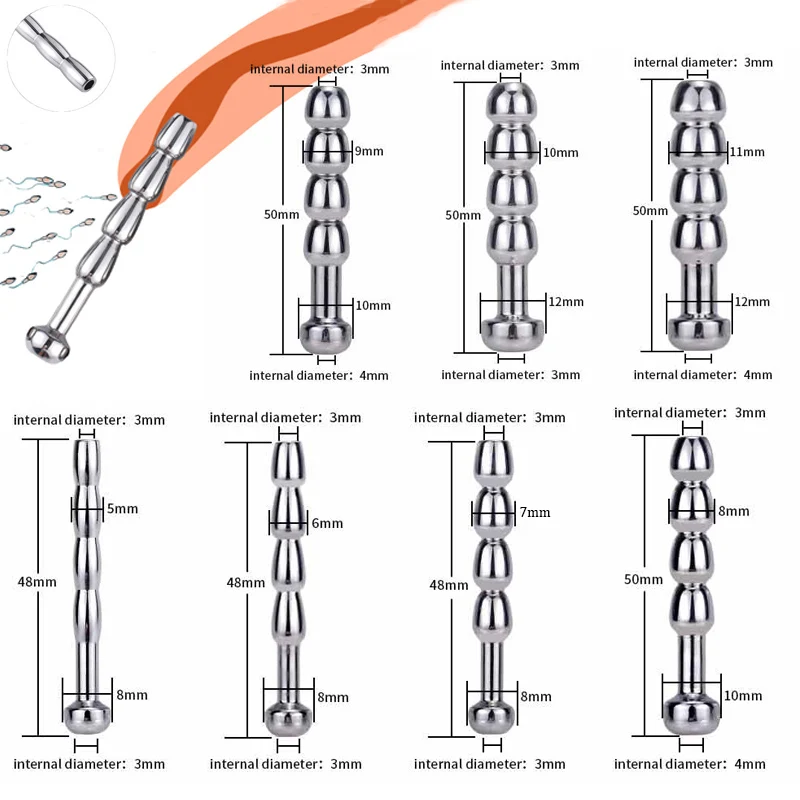 internal diameter: 3mm
9mm
50mm
10mm
internal diameter: 4mm

internal diameter: 3mm
10mm
50mm
12mm
internal diameter: 3mm

internal diameter: 3mm
11mm
50mm
12mm
internal diameter: 4mm

internal diameter: 3mm
5mm
48mm
8mm
internal diameter: 3mm

internal diameter: 3mm
6mm
48mm
8mm
internal diameter: 3mm

internal diameter: 3mm
7mm
48mm
8mm
internal diameter: 3mm

internal diameter: 3mm
8mm
50mm
10mm
internal diameter: 4mm