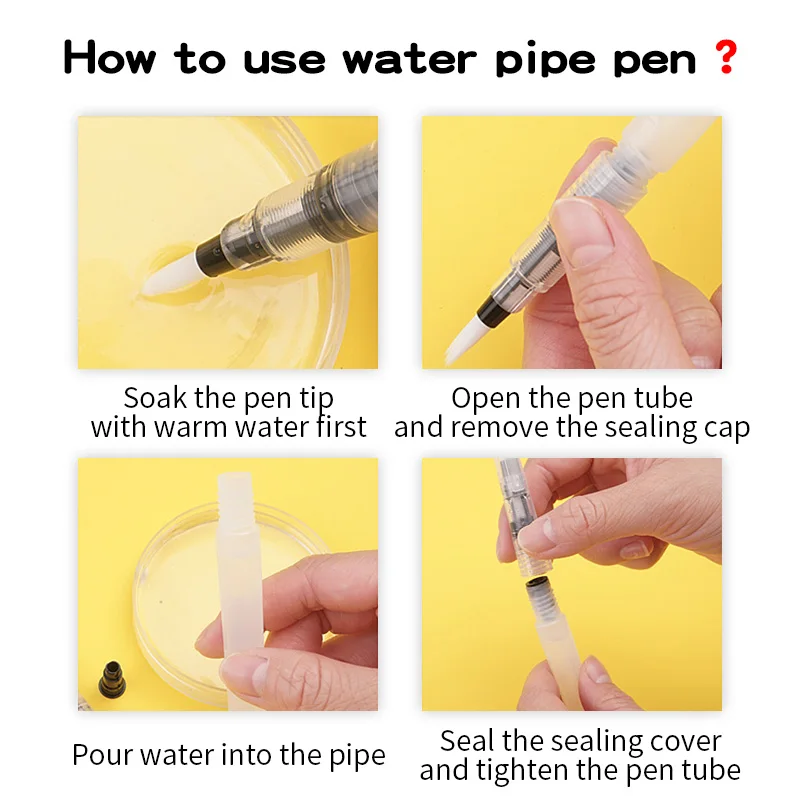 How to use water pipe pen ?

Soak the pen tip with warm water first

Open the pen tube and remove the sealing cap

Pour water into the pipe

Seal the sealing cover and tighten the pen tube