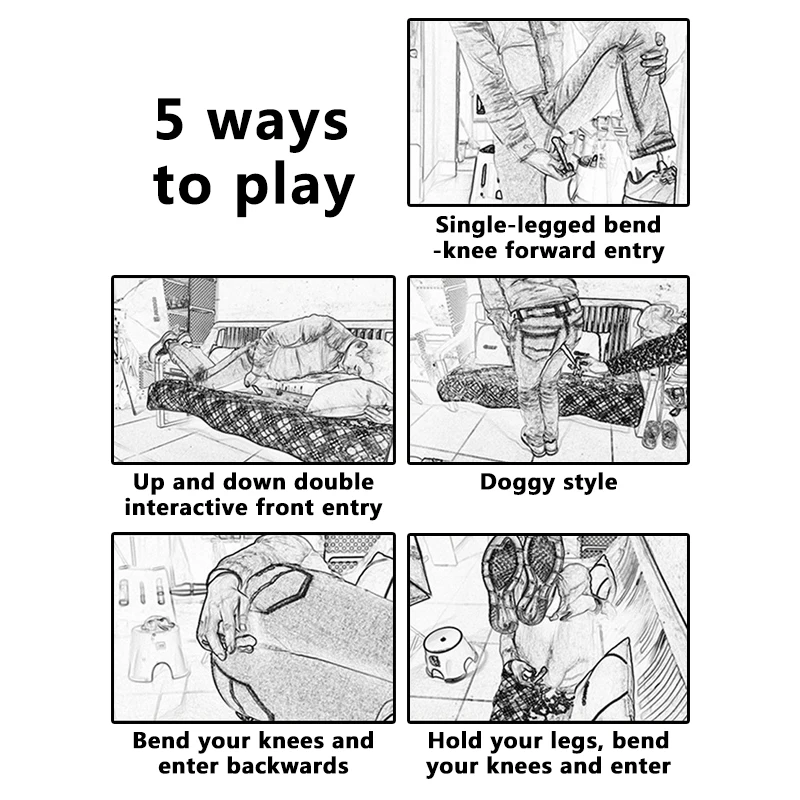 5 ways to play

Single-legged bend -knee forward entry

Up and down double interactive front entry

Doggy style

Bend your knees and enter backwards

Hold your legs, bend your knees and enter