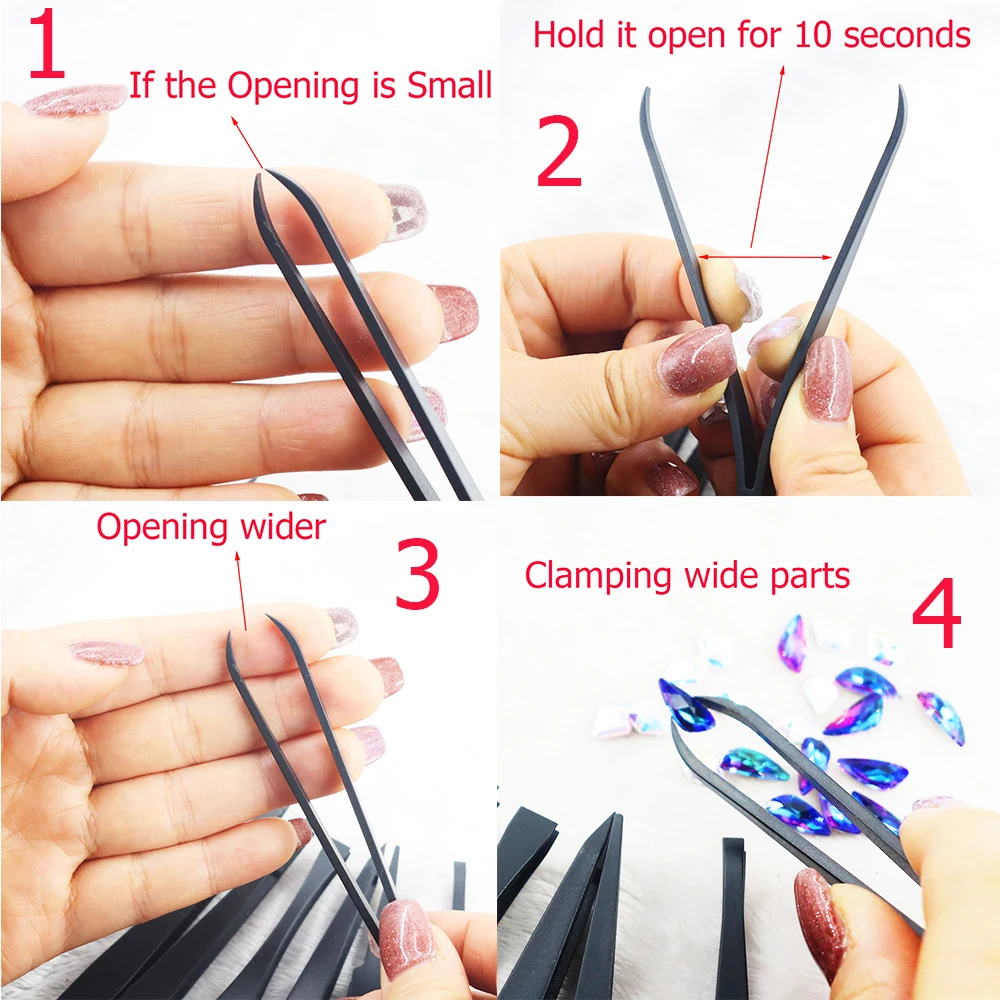 1
If the Opening is Small

Hold it open for 10 seconds
2

Opening wider
3

Clamping wide parts
4