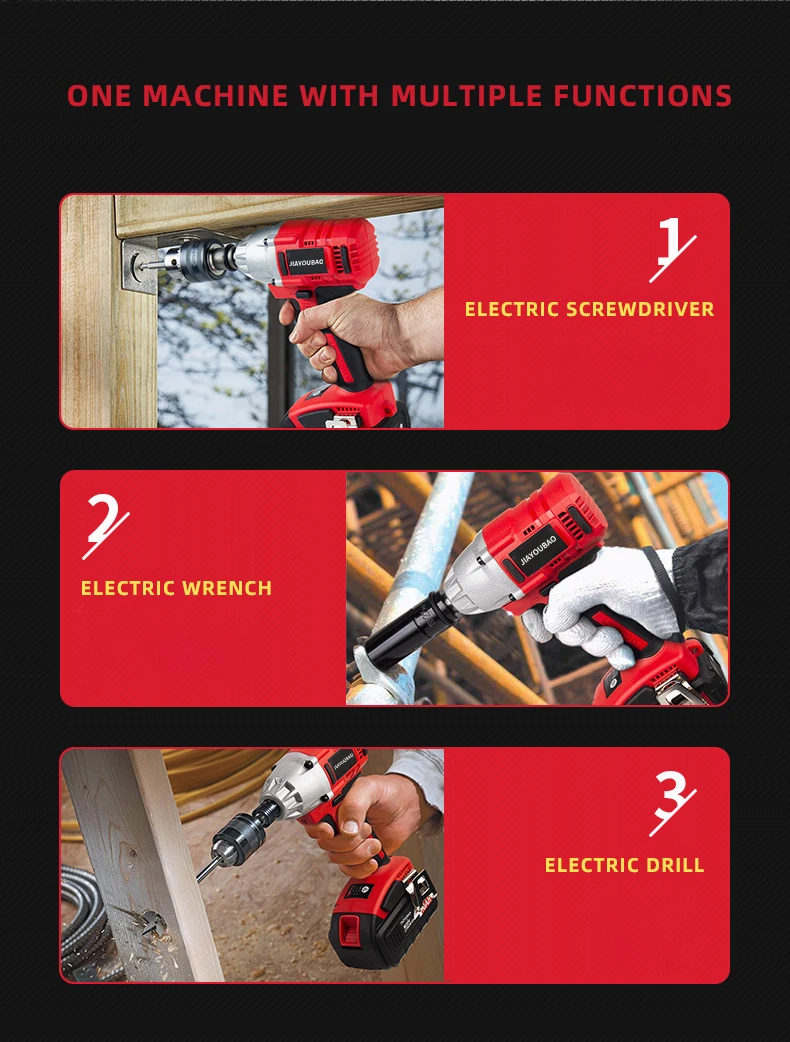 ONE MACHINE WITH MULTIPLE FUNCTIONS

JIAYOUBAO

1

ELECTRIC SCREWDRIVER

2

ELECTRIC WRENCH

JIAYOUBAO

JIAYOUBAO

3

ELECTRIC DRILL