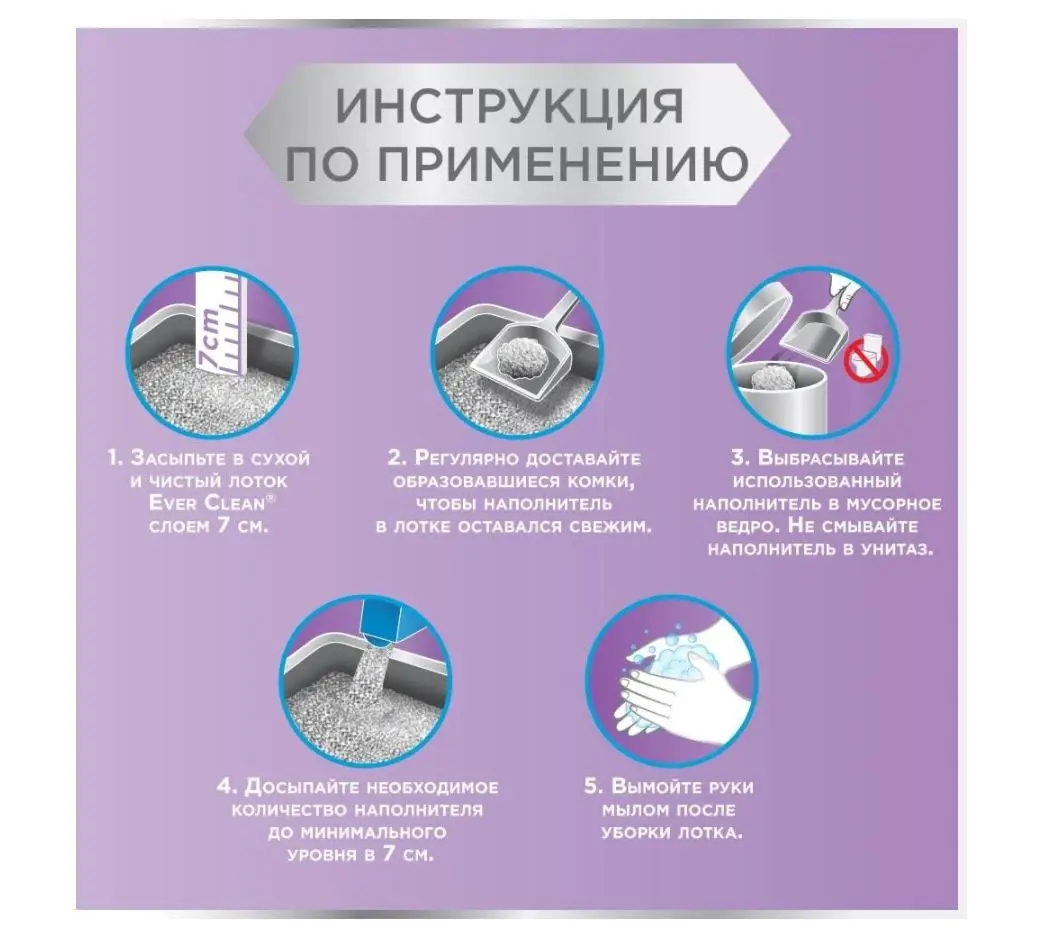 ИНСТРУКЦИЯ ПО ПРИМЕНЕНИЮ

7cm

1. Засыпьте в сухой и чистый лоток Ever Clean® слоем 7 см.

2. Регулярно доставайте образовавшиеся комки, чтобы наполнитель в лотке оставался свежим.

3. Выбрасывайте использованный наполнитель в мусорное ведро. Не смывайте наполнитель в унитаз.

4. Досыпайте необходимое количество наполнителя до минимального уровня в 7 см.

5. Вымойте руки мылом после уборки лотка.