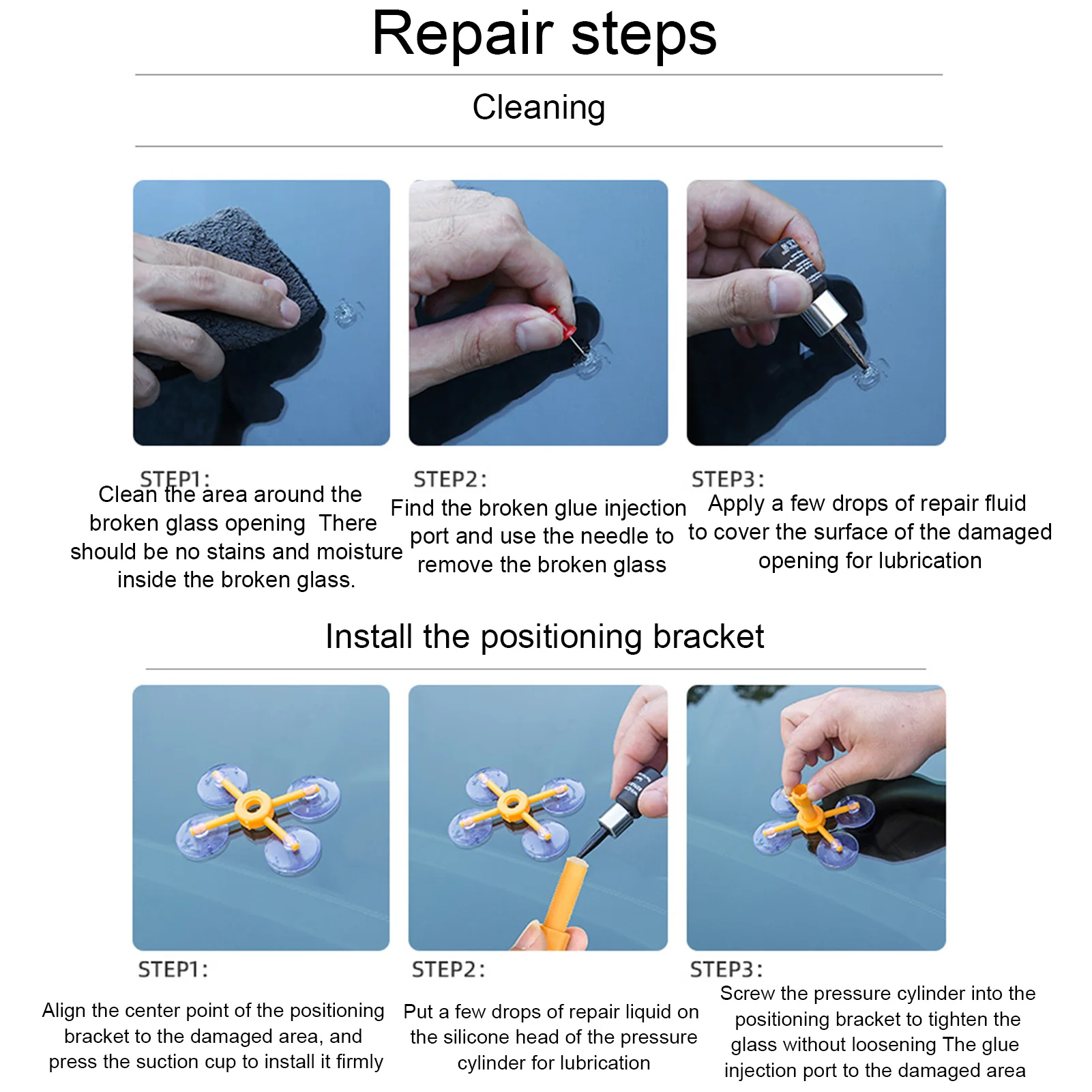 Repair steps

Cleaning

STEP1:
Clean the area around the broken glass opening There should be no stains and moisture inside the broken glass.

STEP2:
Find the broken glue injection port and use the needle to remove the broken glass

STEP3:
Apply a few drops of repair fluid to cover the surface of the damaged opening for lubrication

Install the positioning bracket

STEP1:
Align the center point of the positioning bracket to the damaged area, and press the suction cup to install it firmly

STEP2:
Put a few drops of repair liquid on the silicone head of the pressure cylinder for lubrication

STEP3:
Screw the pressure cylinder into the positioning bracket to tighten the glass without loosening The glue injection port to the damaged area