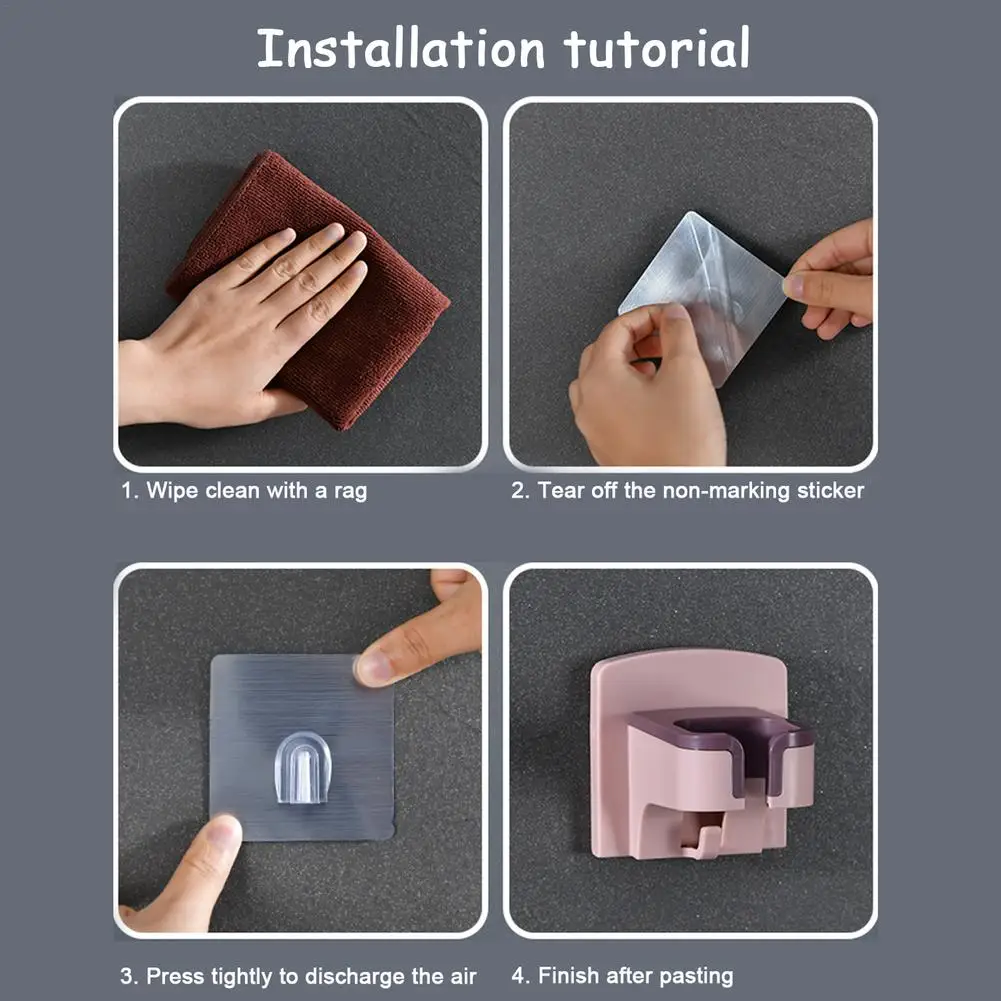 Installation tutorial

1. Wipe clean with a rag

2. Tear off the non-marking sticker

3. Press tightly to discharge the air

4. Finish after pasting