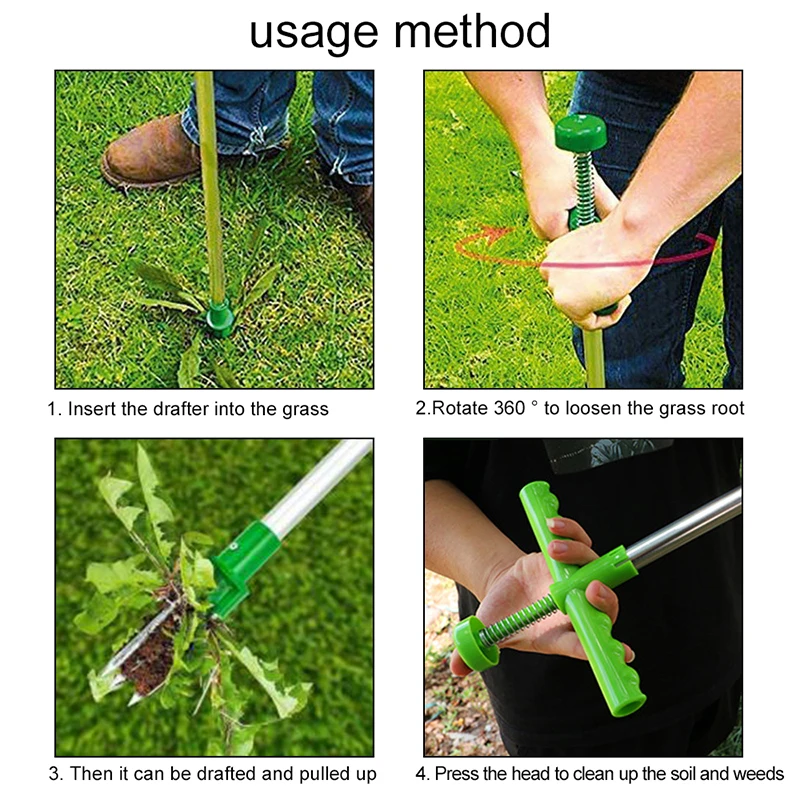 usage method

1. Insert the drafter into the grass

2.Rotate 360 ° to loosen the grass root

3. Then it can be drafted and pulled up

4. Press the head to clean up the soil and weeds