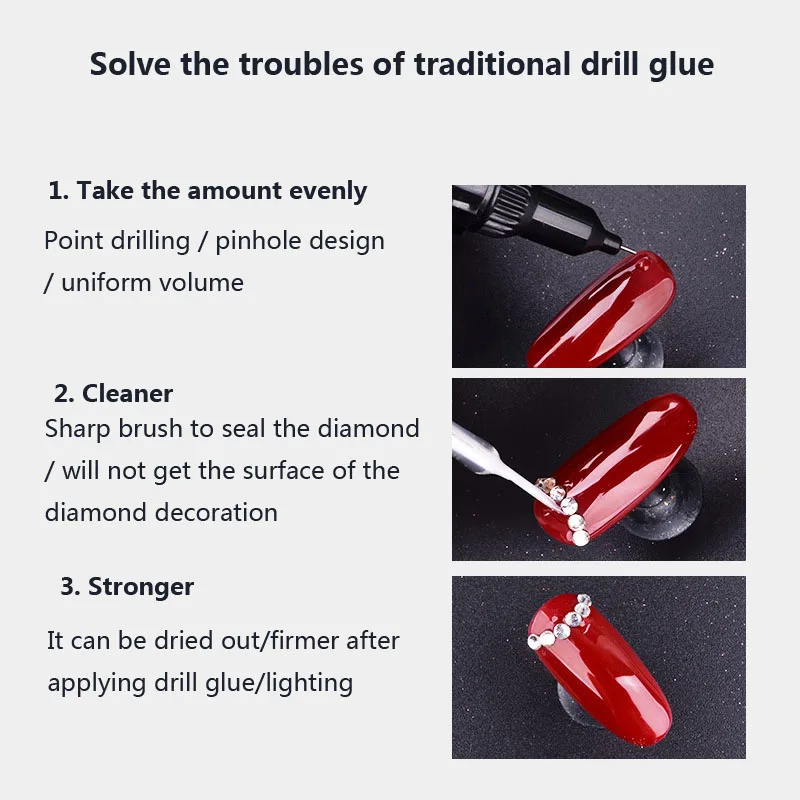 Solve the troubles of traditional drill glue

1. Take the amount evenly

Point drilling / pinhole design / uniform volume

2. Cleaner

Sharp brush to seal the diamond / will not get the surface of the diamond decoration

3. Stronger

It can be dried out/firmer after applying drill glue/lighting