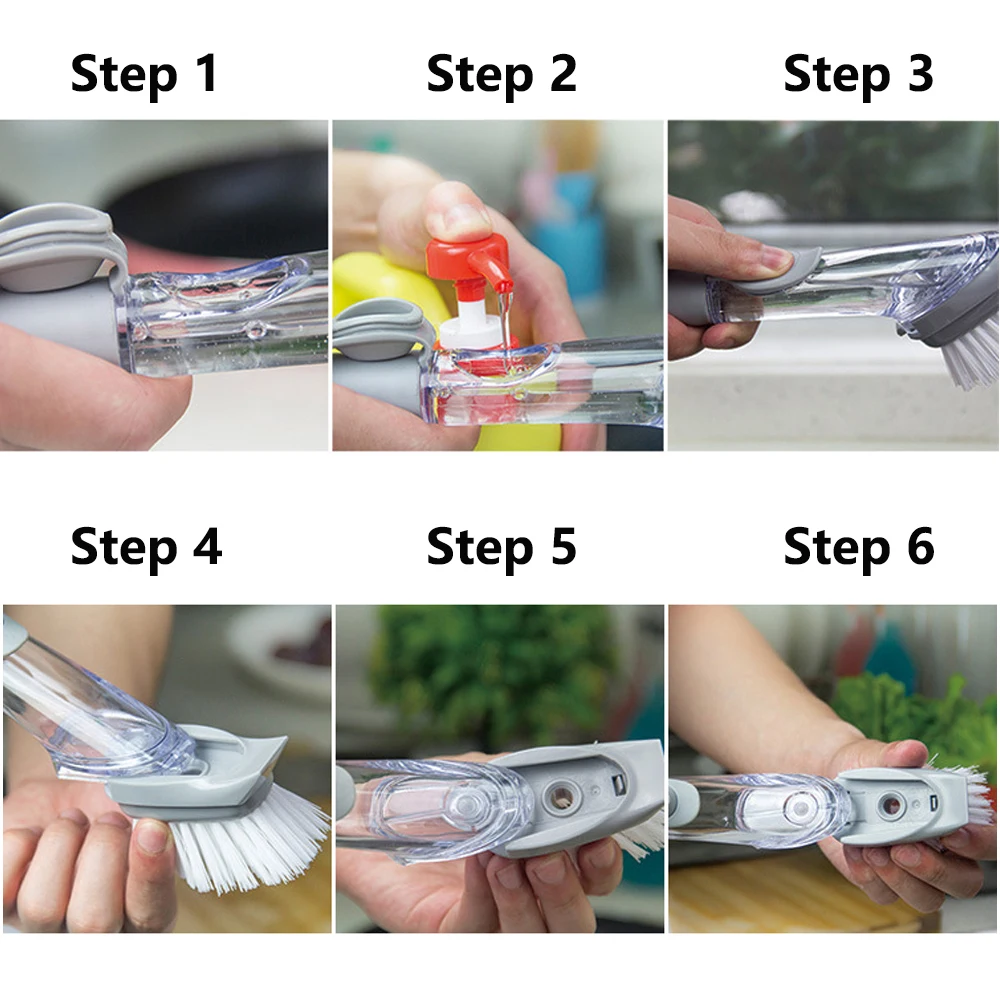 Step 1

Step 2

Step 3

Step 4

Step 5

Step 6