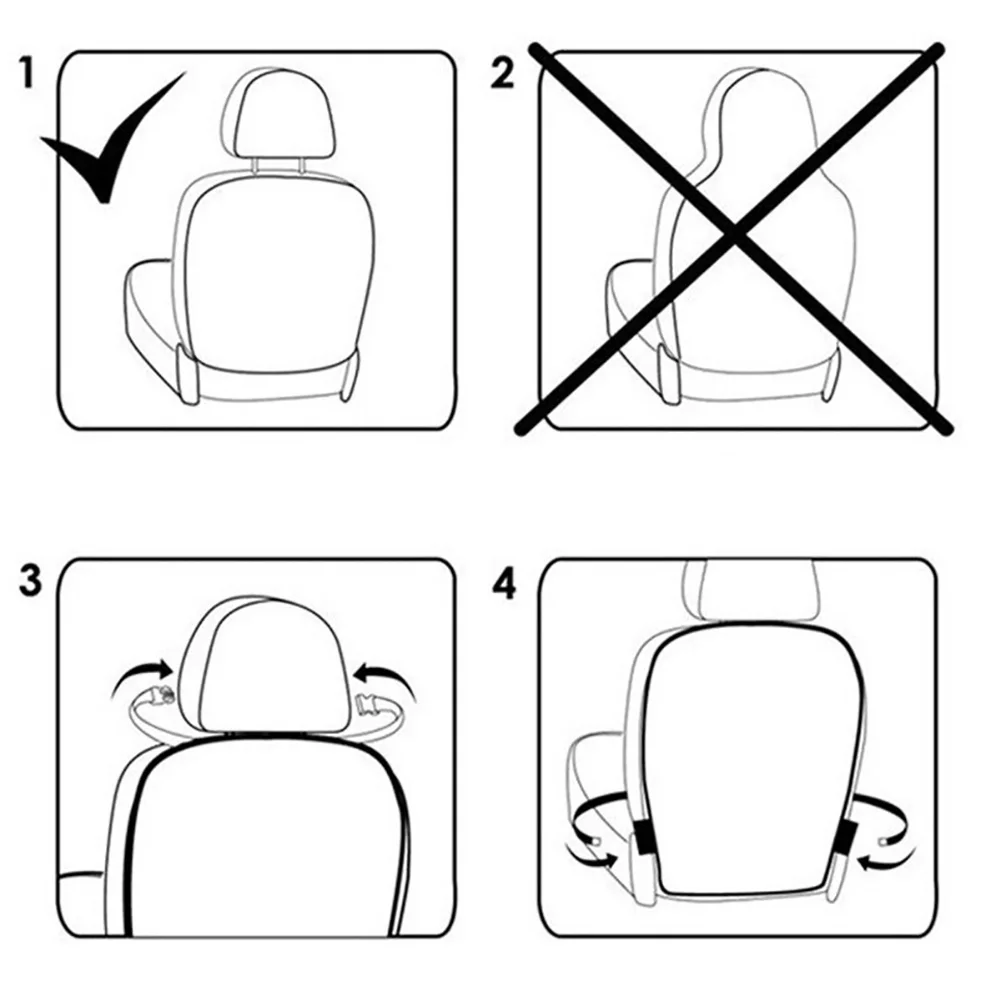 1

2

3

4