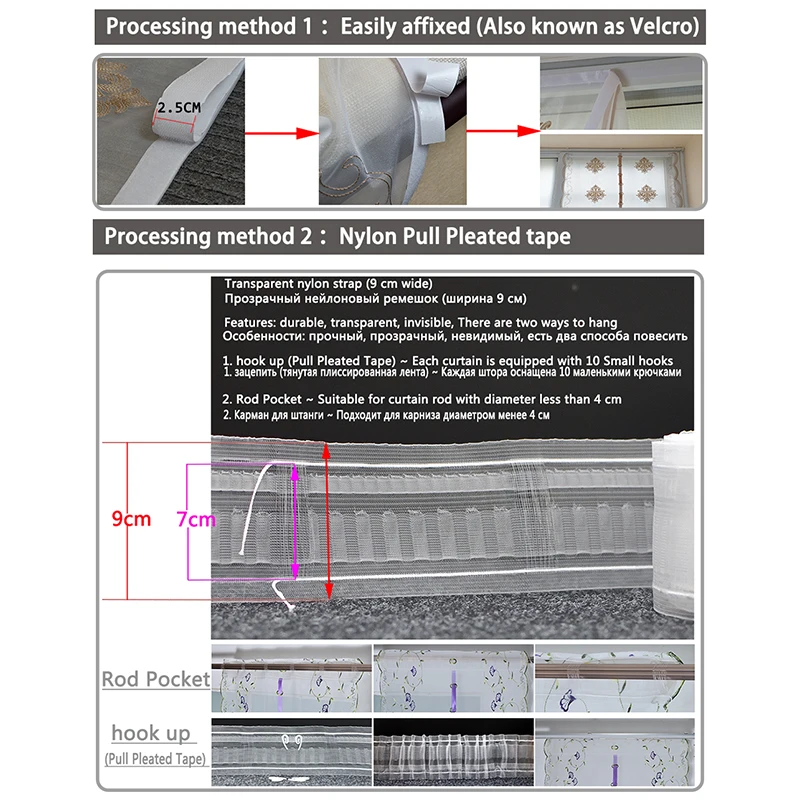 Processing method 1： Easily affixed (Also known as Velcro)

2.5CM

Processing method 2： Nylon Pull Pleated tape

Transparent nylon strap (9 cm wide)
Прозрачный нейлоновый ремешок (ширина 9 см)

Features: durable, transparent, invisible, There are two ways to hang
Особенности: прочный, прозрачный, невидимый, есть два способа повесить

1. hook up (Pull Pleated Tape) ~ Each curtain is equipped with 10 Small hooks
1. зацепить (тянутая плиссированная лента) ~ Каждая штора оснащена 10 маленькими крючками

2. Rod Pocket ~ Suitable for curtain rod with diameter less than 4 cm
2. Карман для штанги ~ Подходит для карниза диаметром менее 4 см

9cm

7cm

Rod Pocket

hook up
(Pull Pleated Tape)