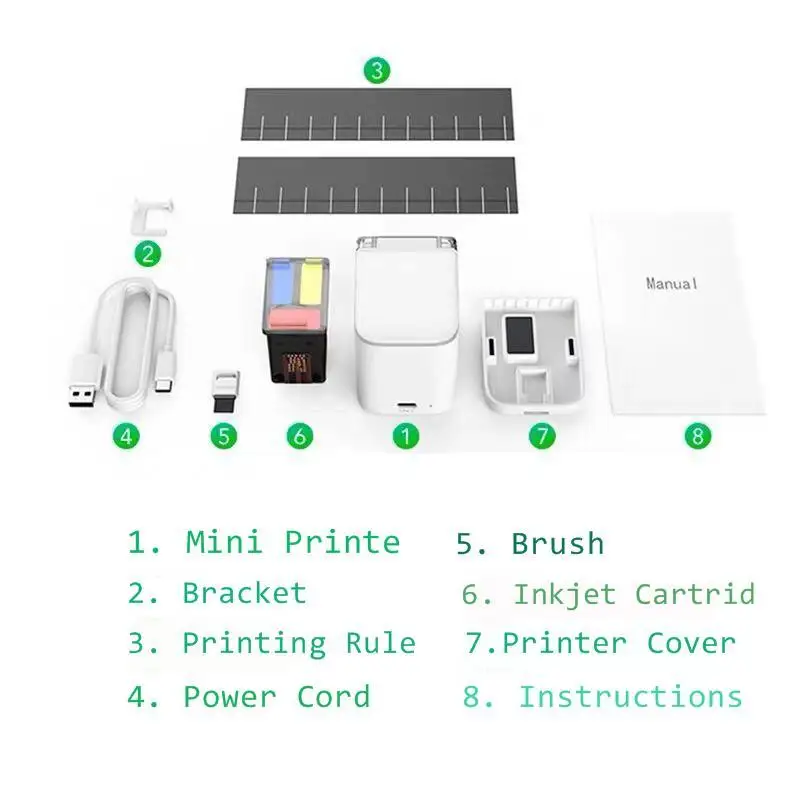 3

2

Manual

4 5 6 1 7 8

1. Mini Printe
2. Bracket
3. Printing Rule
4. Power Cord

5. Brush
6. Inkjet Cartrid
7.Printer Cover
8. Instructions