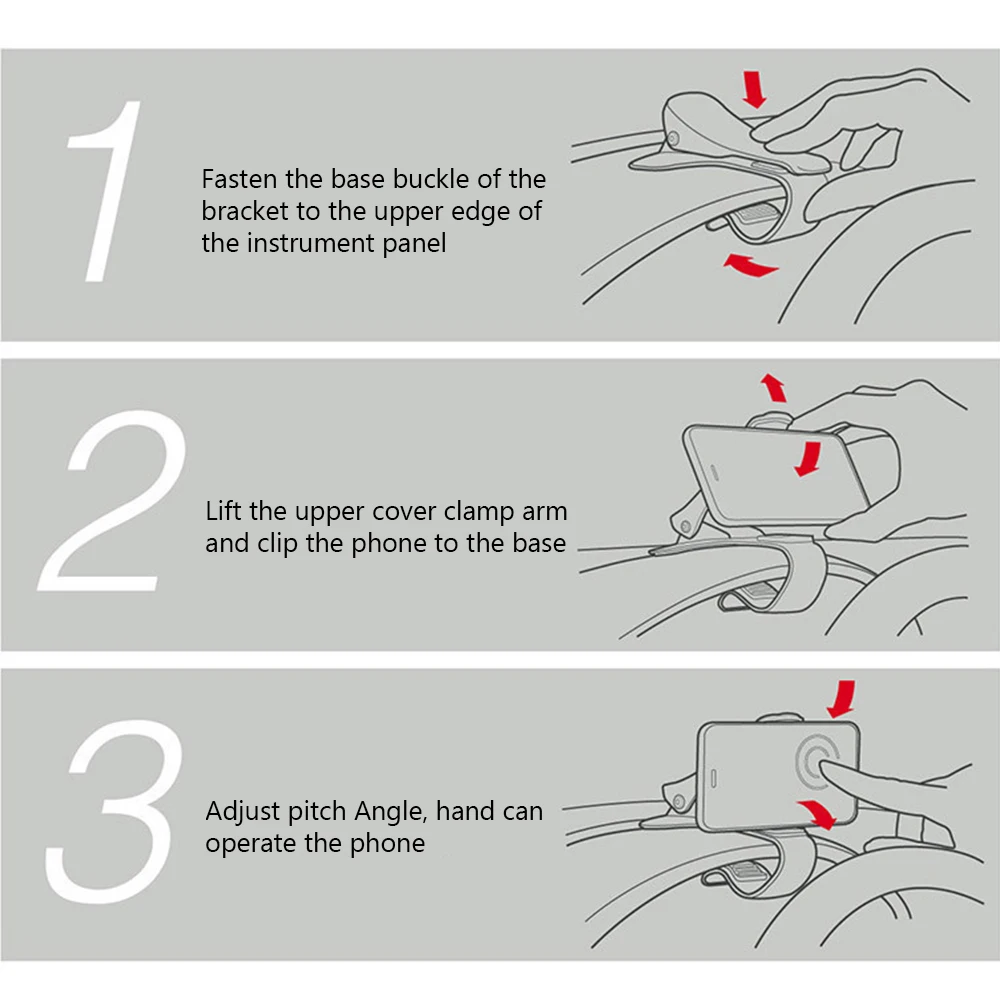 1

Fasten the base buckle of the bracket to the upper edge of the instrument panel

2

Lift the upper cover clamp arm and clip the phone to the base

3

Adjust pitch Angle, hand can operate the phone