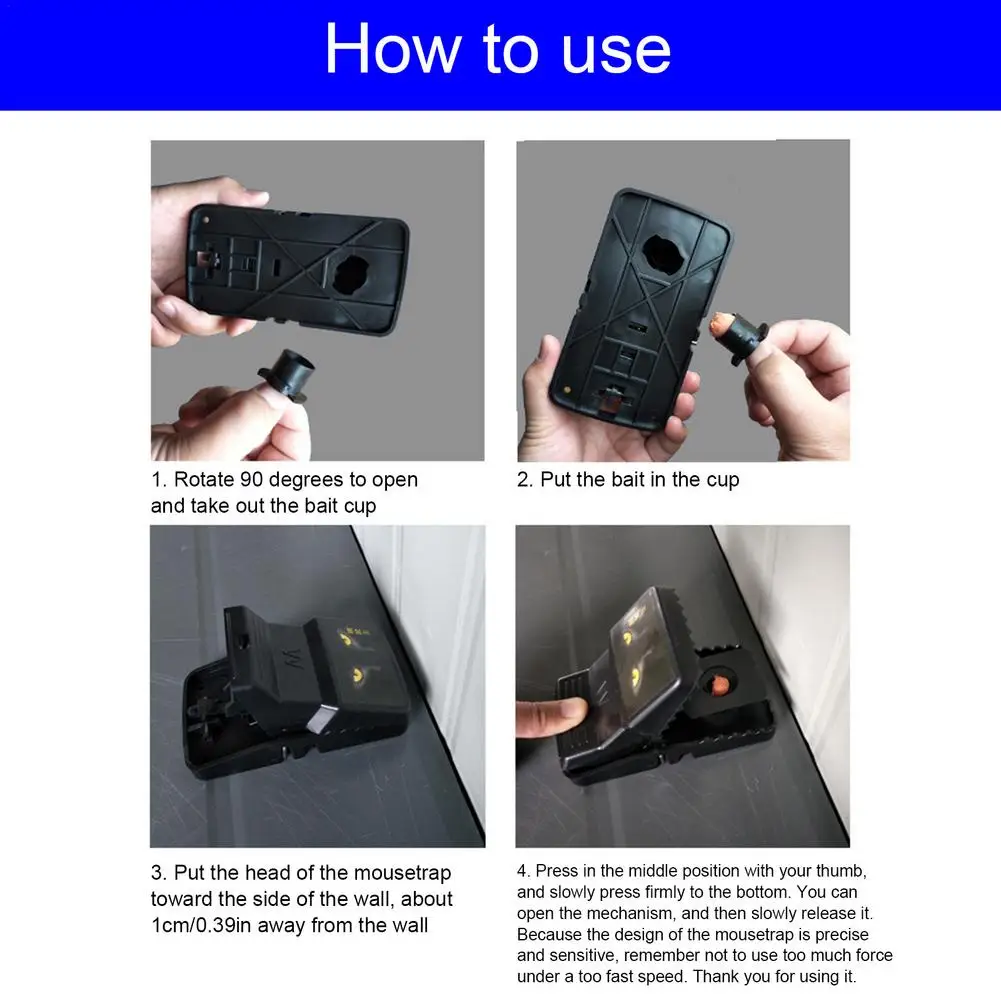 How to use

1. Rotate 90 degrees to open and take out the bait cup

2. Put the bait in the cup

3. Put the head of the mousetrap toward the side of the wall, about 1cm/0.39in away from the wall

4. Press in the middle position with your thumb, and slowly press firmly to the bottom. You can open the mechanism, and then slowly release it. Because the design of the mousetrap is precise and sensitive, remember not to use too much force under a too fast speed. Thank you for using it.