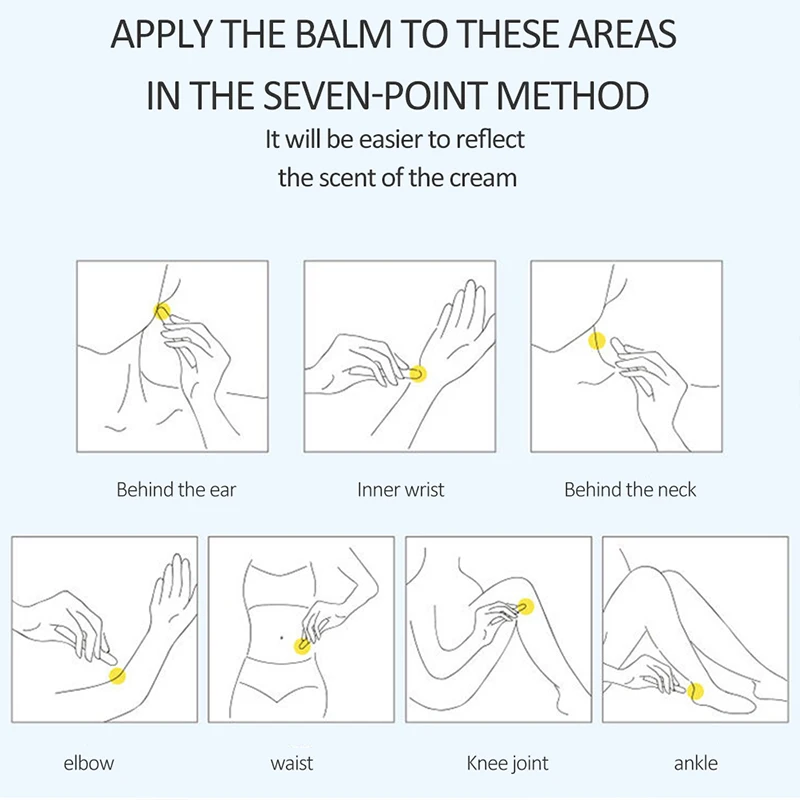 APPLY THE BALM TO THESE AREAS
IN THE SEVEN-POINT METHOD

It will be easier to reflect
the scent of the cream

Behind the ear

Inner wrist

Behind the neck

elbow

waist

Knee joint

ankle