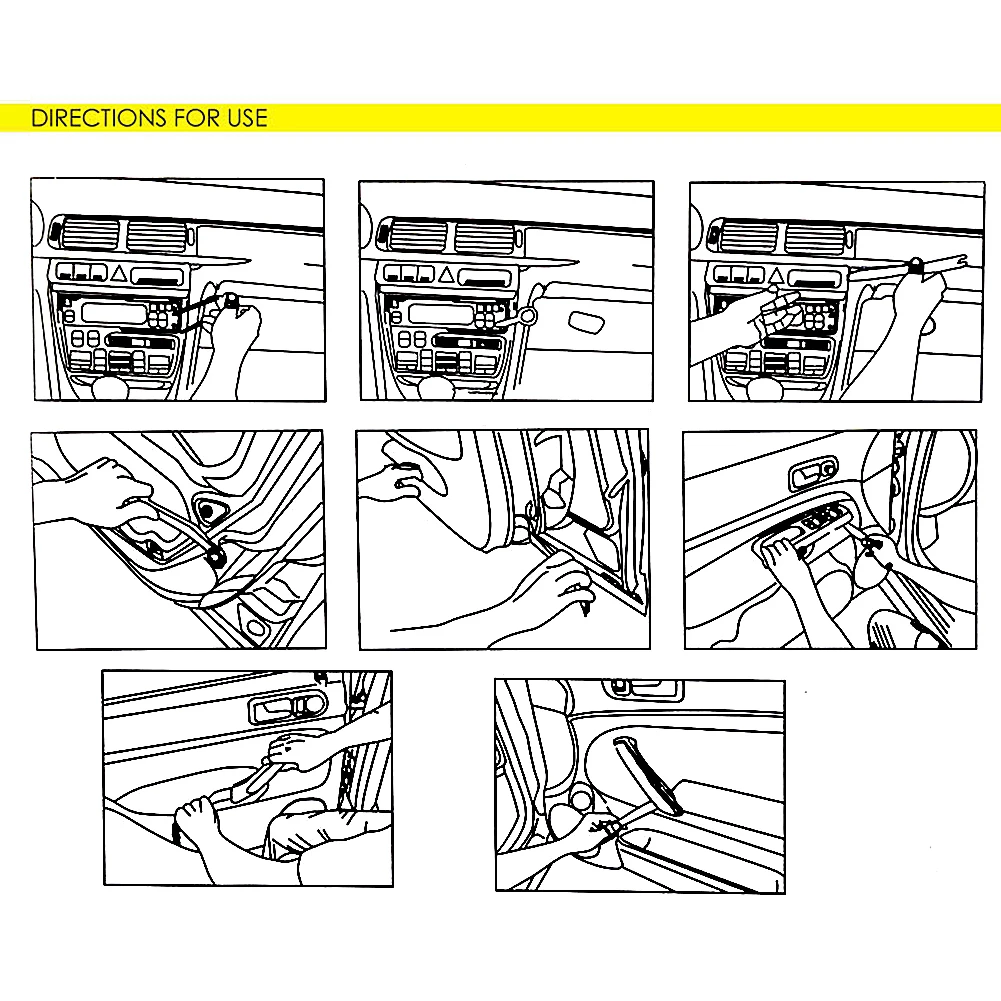 DIRECTIONS FOR USE