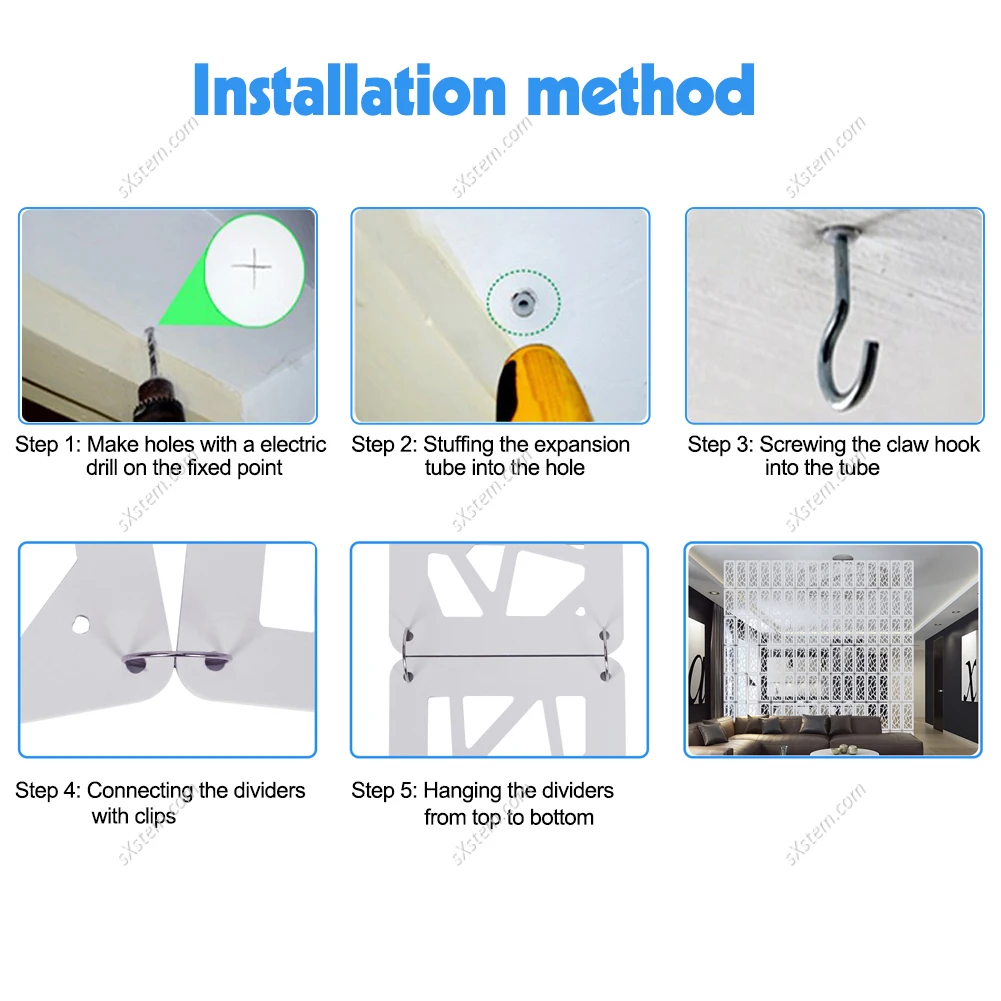 Installation method

sXstem.com

Step 1: Make holes with a electric drill on the fixed point

Step 2: Stuffing the expansion tube into the hole

Step 3: Screwing the claw hook into the tube

Step 4: Connecting the dividers with clips

Step 5: Hanging the dividers from top to bottom