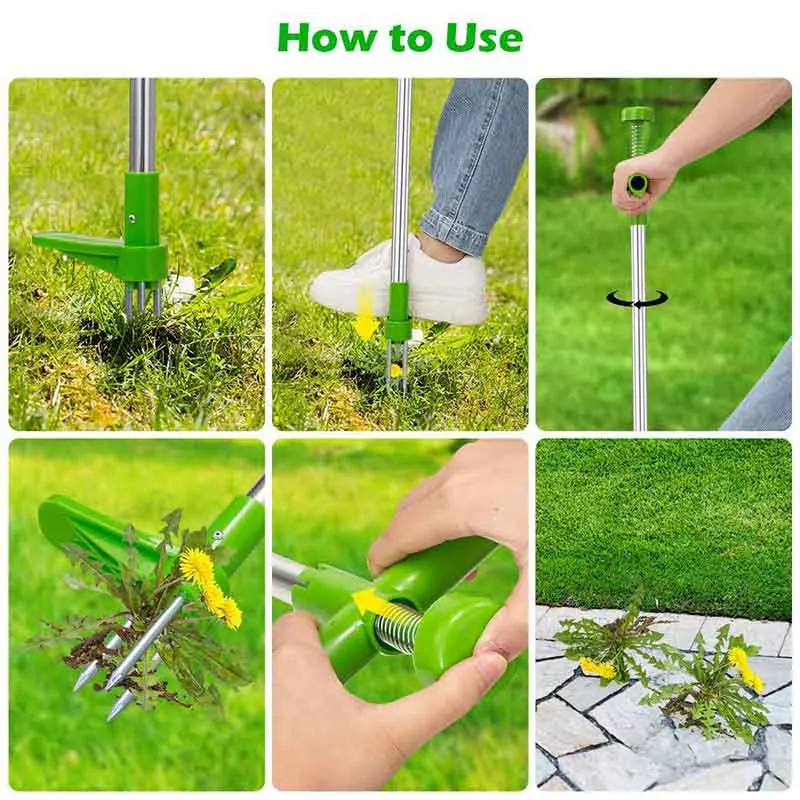 How to Use