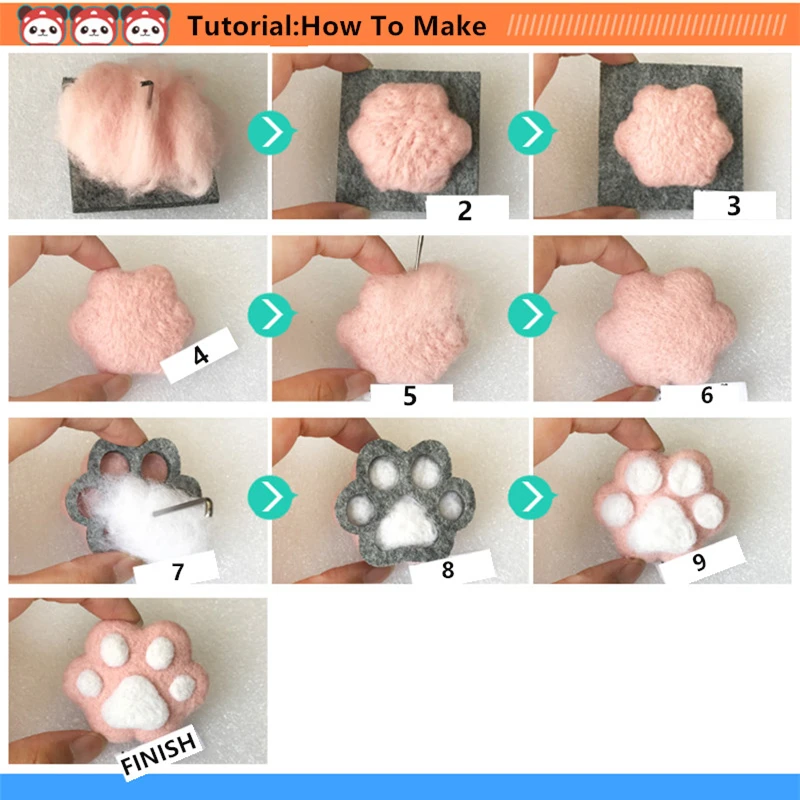 Tutorial:How To Make

2

3

4

5

6

7

8

9

FINISH