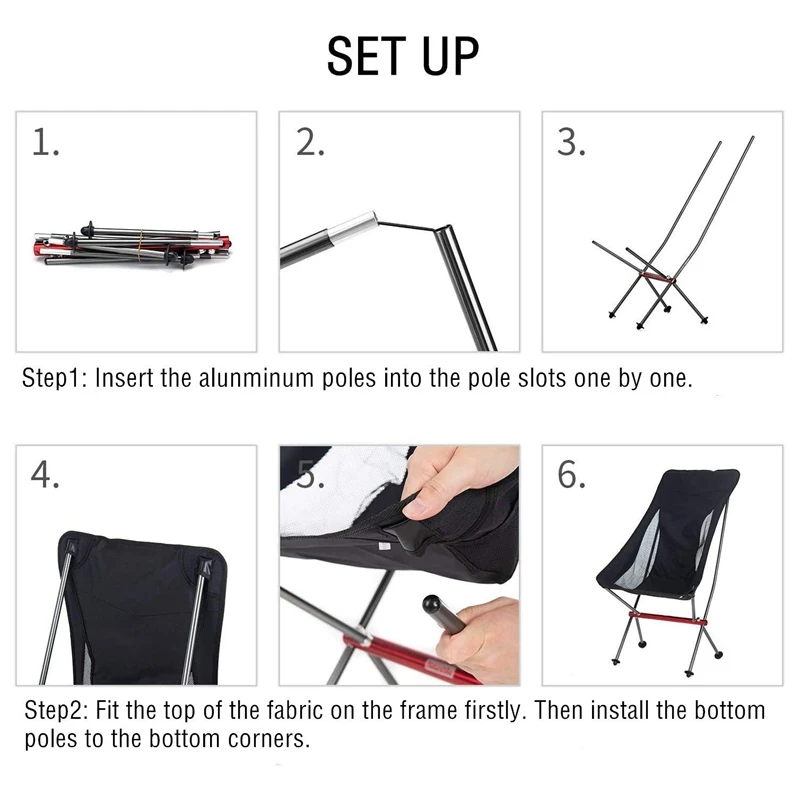 SET UP

1.

2.

3.

Step1: Insert the alunminum poles into the pole slots one by one.

4.

5.

6.

Step2: Fit the top of the fabric on the frame firstly. Then install the bottom poles to the bottom corners.