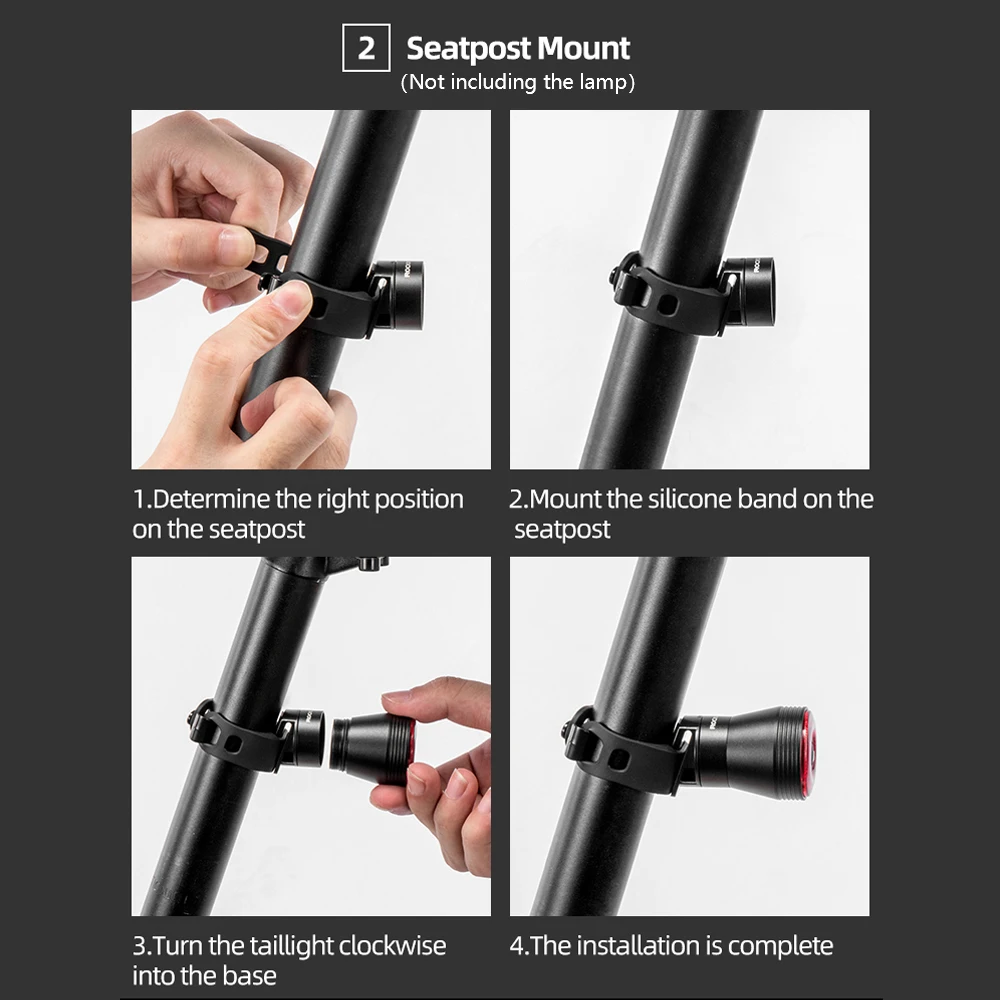 2 Seatpost Mount
(Not including the lamp)

1.Determine the right position on the seatpost

2.Mount the silicone band on the seatpost

3.Turn the taillight clockwise into the base

4.The installation is complete