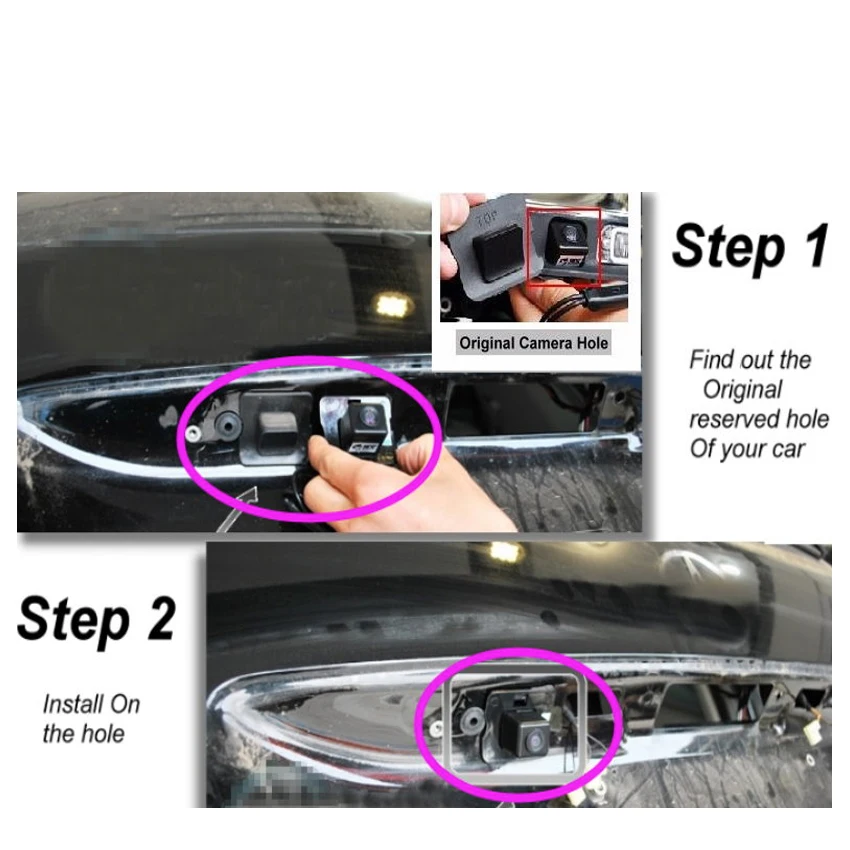 Original Camera Hole

Step 1

Find out the Original reserved hole Of your car

Step 2

Install On the hole