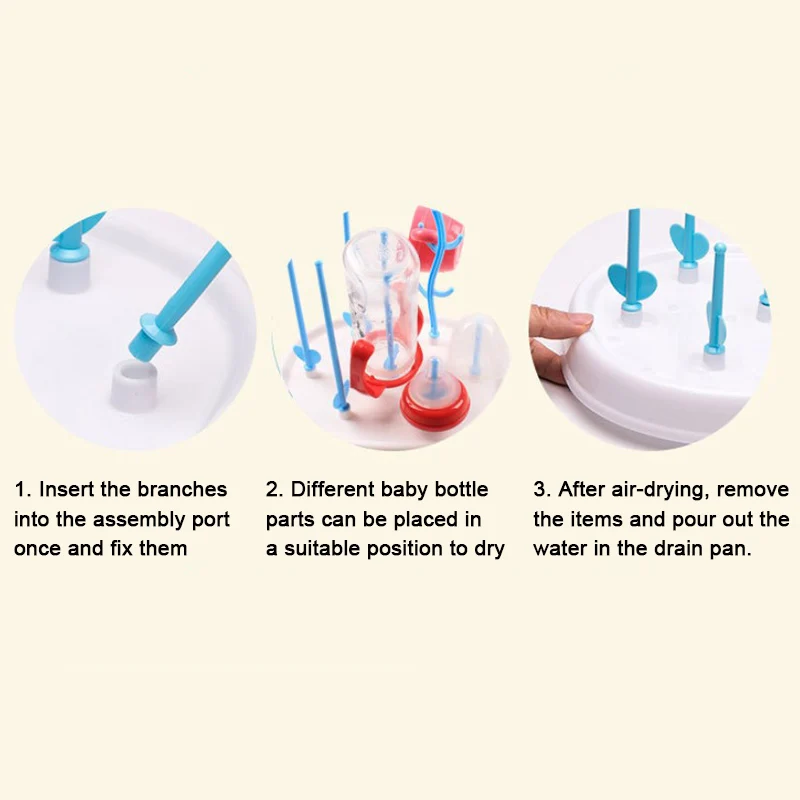 1. Insert the branches into the assembly port once and fix them

2. Different baby bottle parts can be placed in a suitable position to dry

3. After air-drying, remove the items and pour out the water in the drain pan.