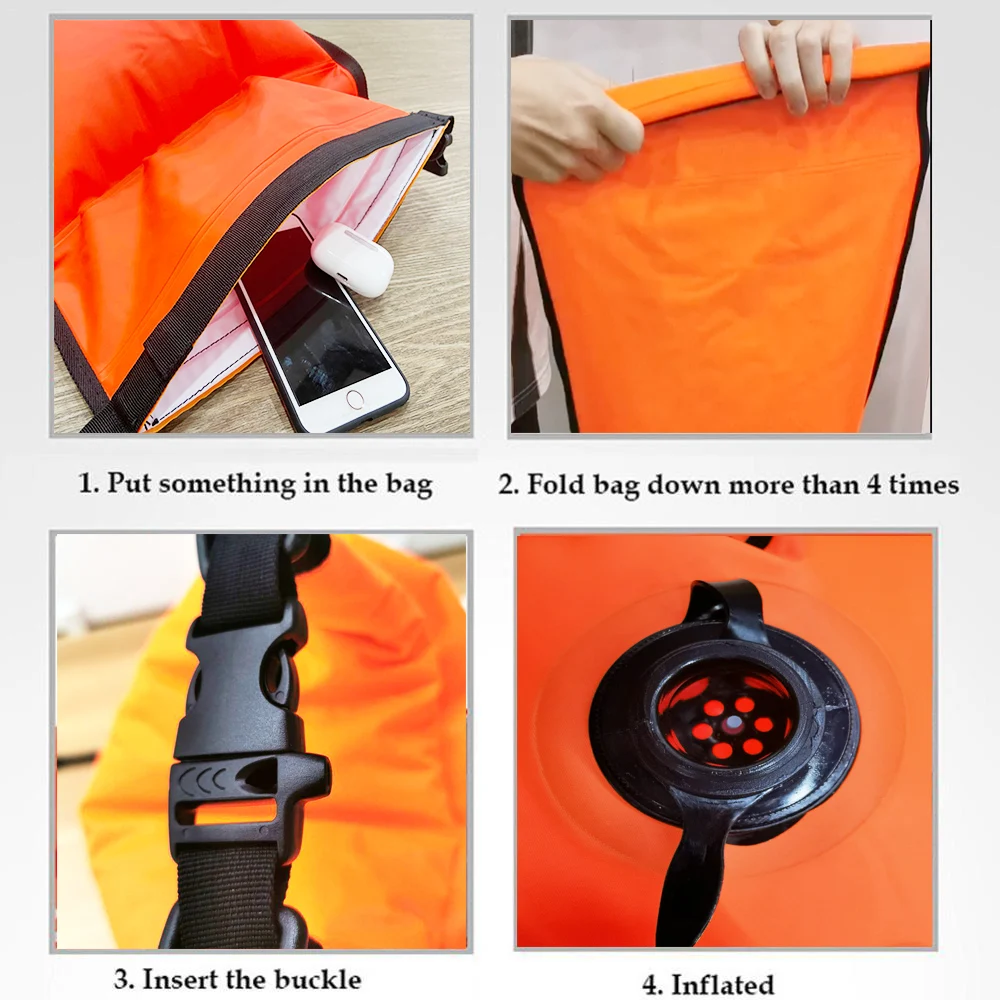 1. Put something in the bag

2. Fold bag down more than 4 times

3. Insert the buckle

4. Inflated